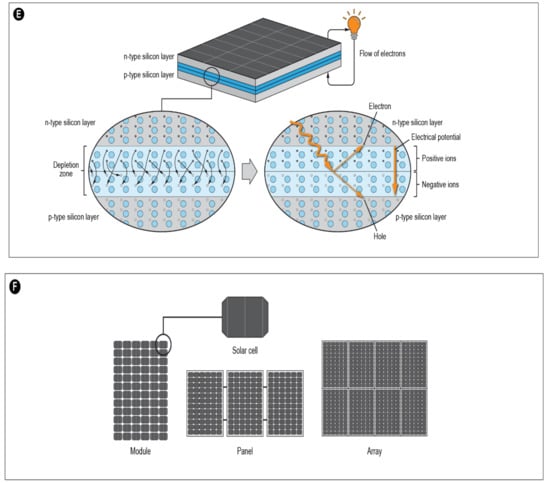 E

n-type silicon layer
p-type silicon layer

Flow of electrons

n-type silicon layer
Depletion zone
p-type silicon layer

Electron
n-type silicon layer
Electrical potential
Positive ions
Negative ions
p-type silicon layer
Hole

F

Solar cell
Module
Panel
Array