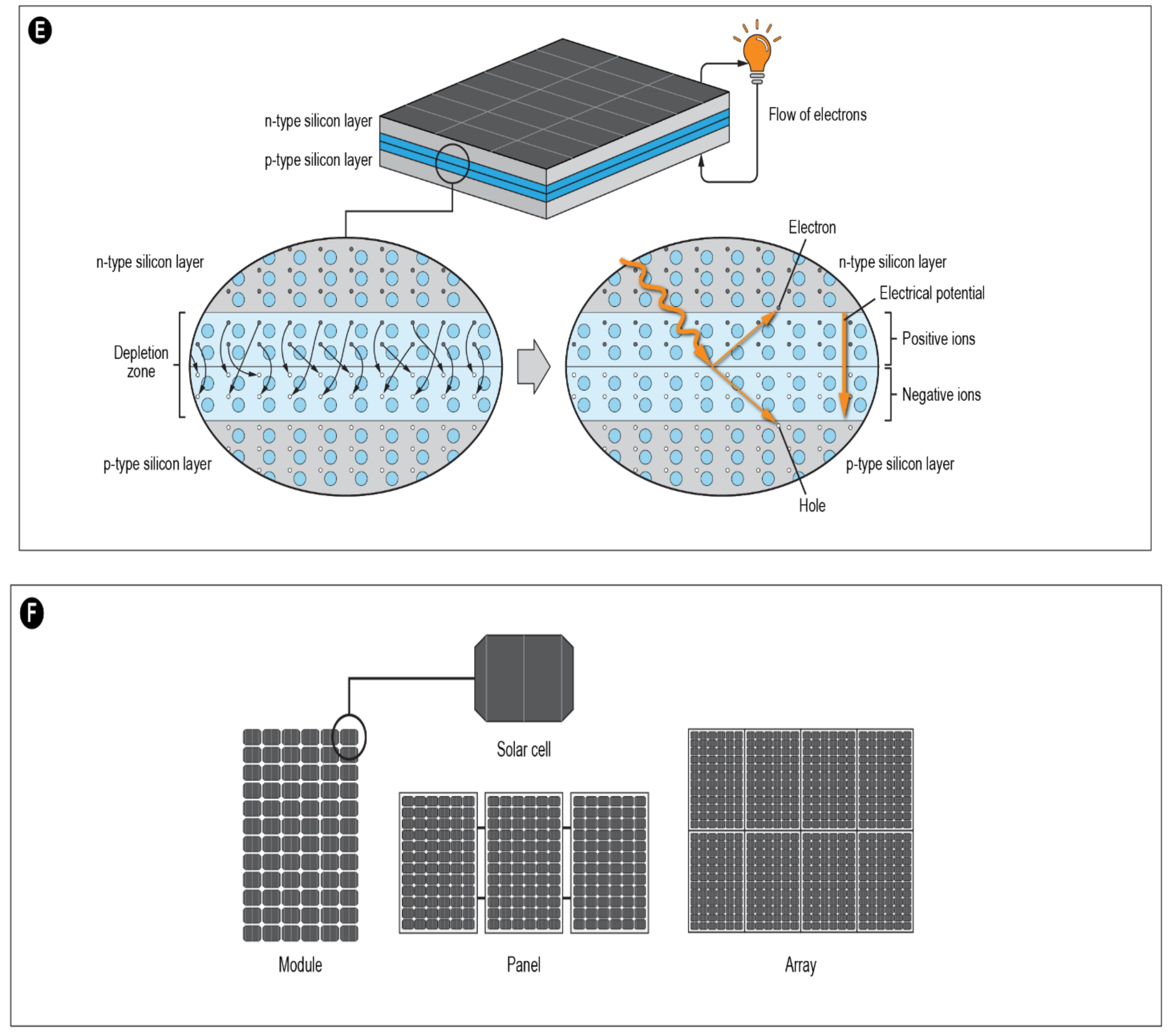 E

n-type silicon layer
p-type silicon layer

Flow of electrons

n-type silicon layer

Depletion zone

p-type silicon layer

Electron
n-type silicon layer
Electrical potential
Positive ions
Negative ions
p-type silicon layer
Hole

F

Solar cell

Module
Panel
Array