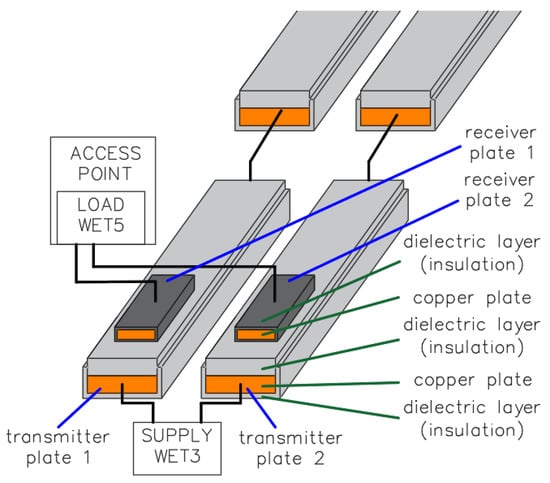 ACCESS POINT

LOAD WET5

receiver plate 1

receiver plate 2

dielectric layer (insulation)

copper plate

dielectric layer (insulation)

copper plate

dielectric layer (insulation)

transmitter plate 1

SUPPLY WET3

transmitter plate 2