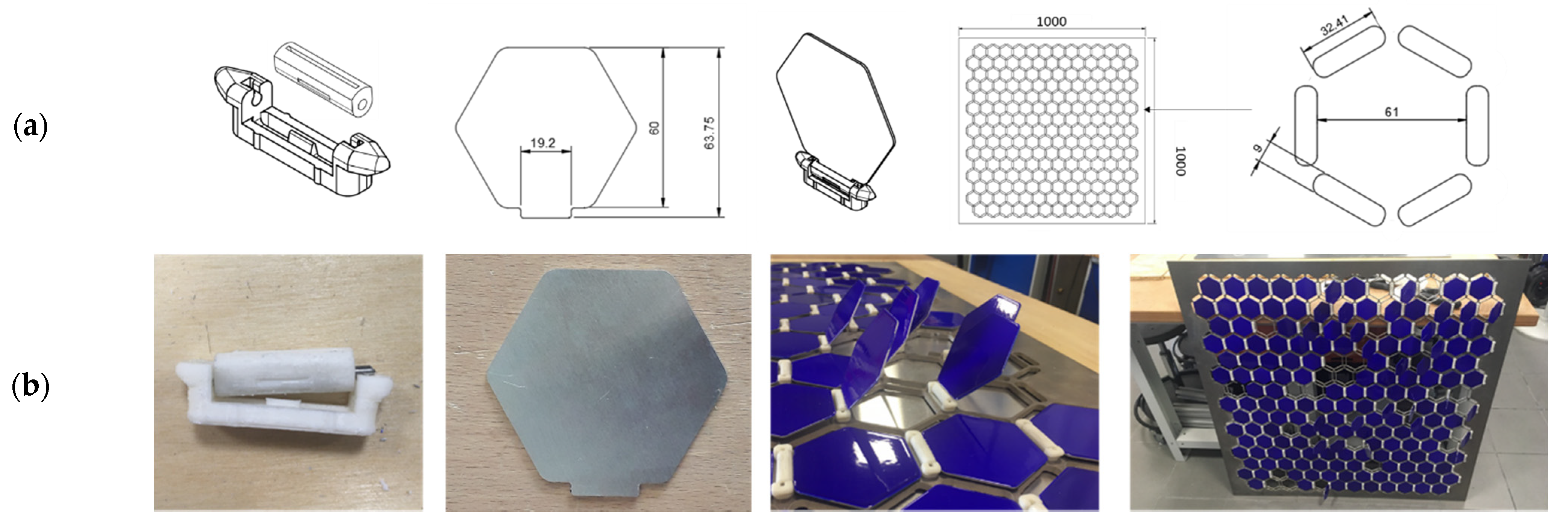 (a)

19.2

60

63.75

1000

1000

32.41

61

9

(b)