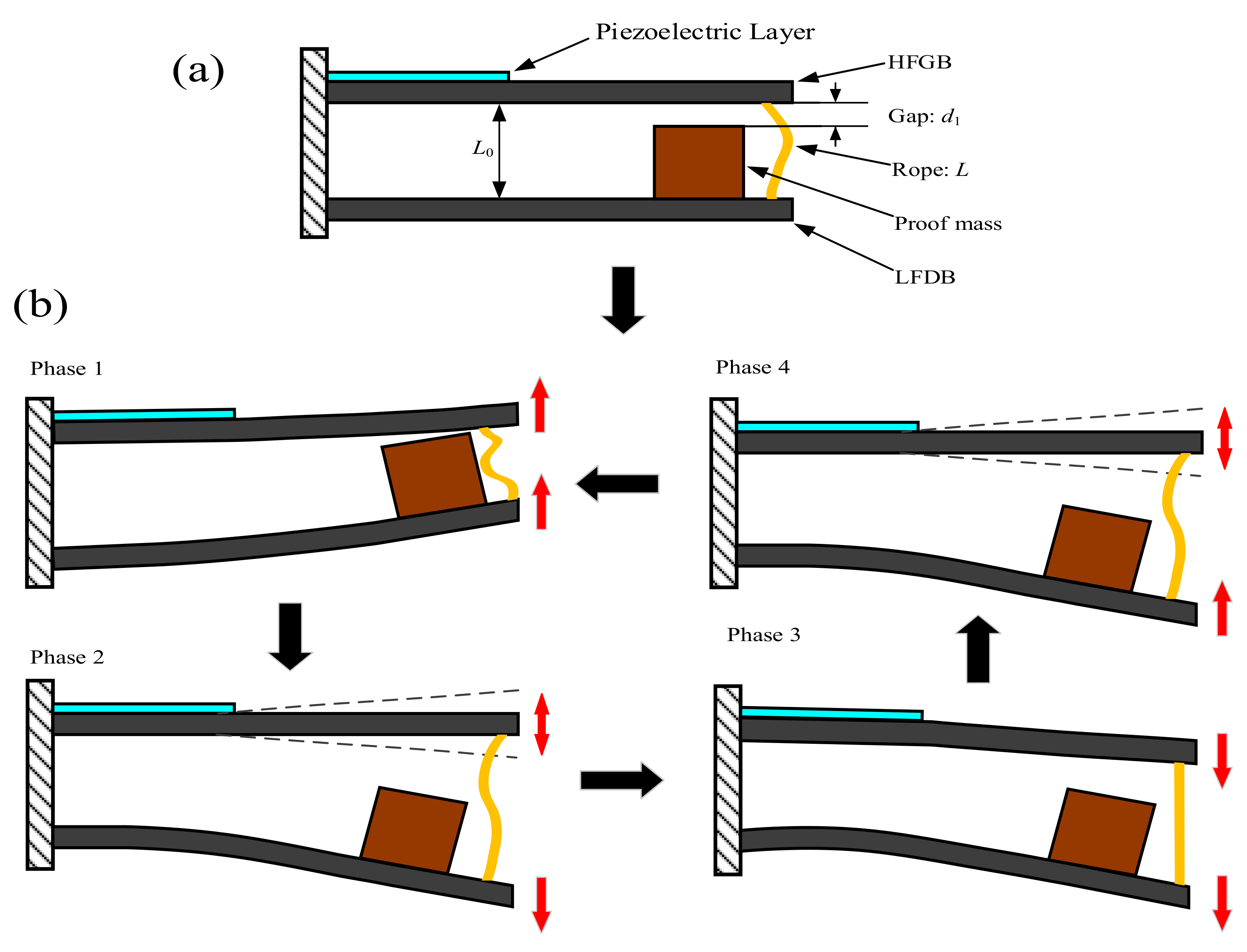 (a)

Piezoelectric Layer

HFGB

Gap: $d_1$

$L_0$

Rope: $L$

Proof mass

LFDB

(b)

Phase 1

Phase 4

Phase 2

Phase 3