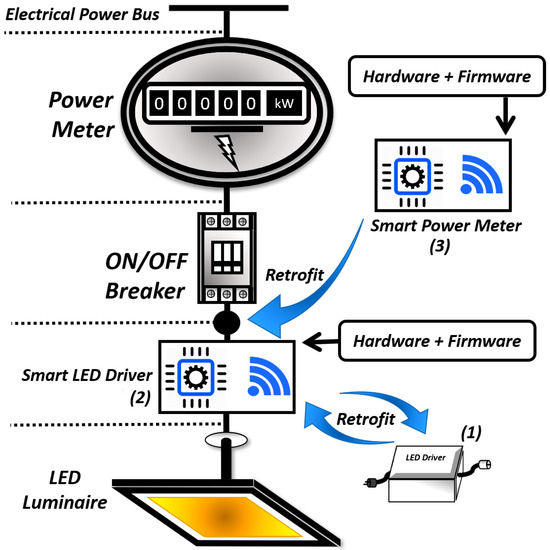 Electrical Power Bus

Power Meter

0 0 0 0 0 kW

Hardware + Firmware

Smart Power Meter (3)

ON/OFF Breaker

Retrofit

Hardware + Firmware

Smart LED Driver (2)

Retrofit

(1)

LED Driver

LED Luminaire