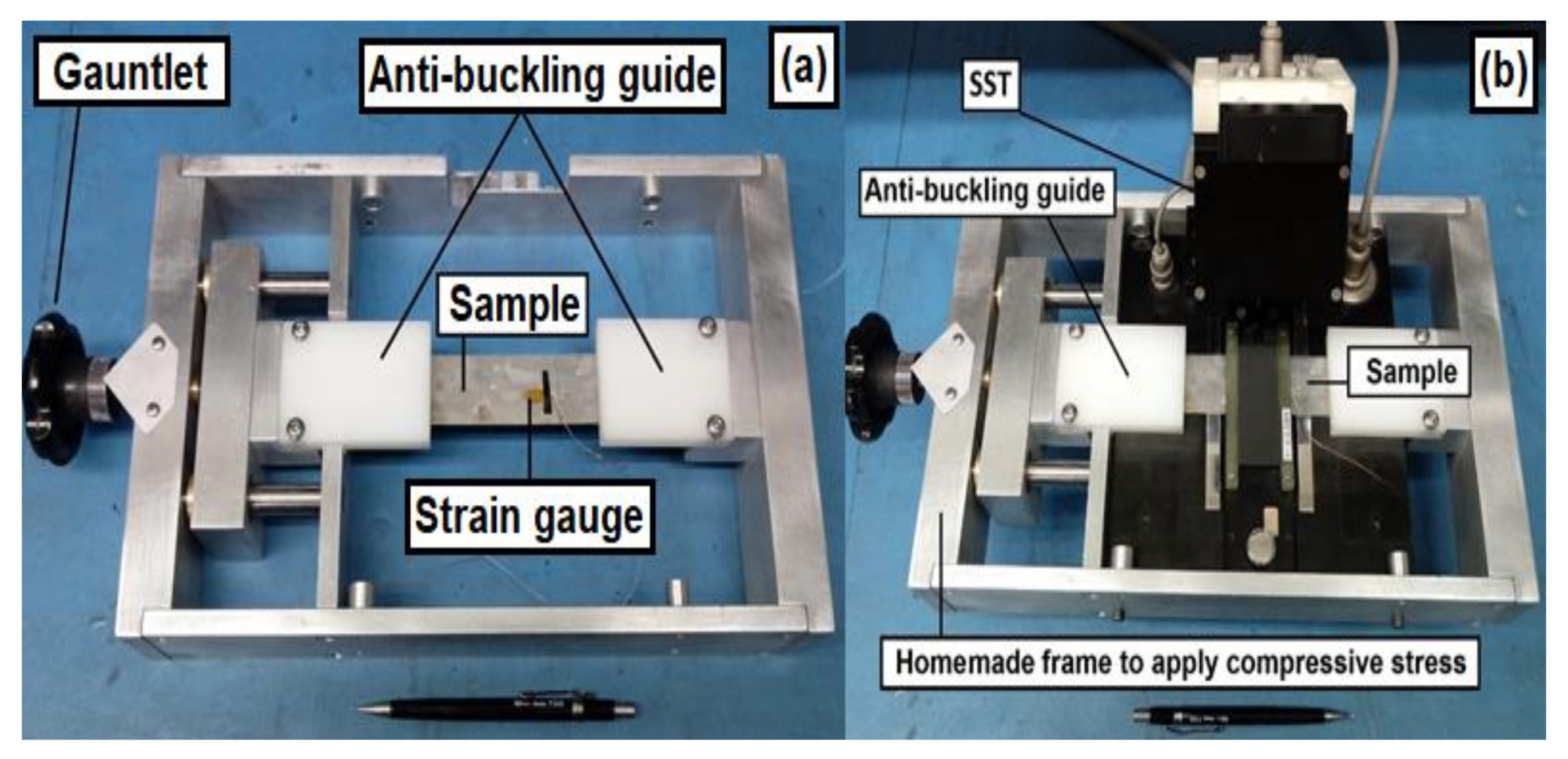 Gauntlet

Anti-buckling guide

(a)

Sample

Strain gauge

SST

(b)

Anti-buckling guide

Sample

Homemade frame to apply compressive stress