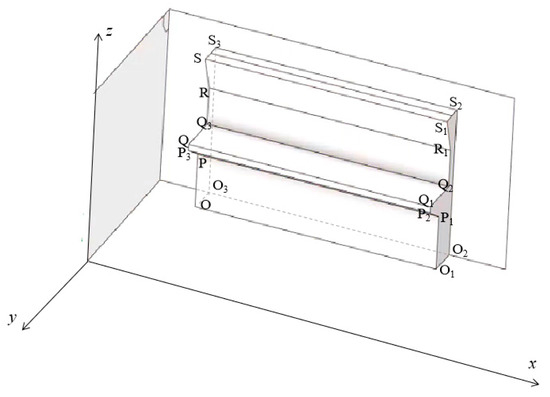 $z$

$S_3$
$S$
$R$
$Q_3$
$Q$
$P_3$
$P$
$O_3$
$O$

$S_2$
$S_1$
$R_1$
$Q_2$
$Q_1$
$P_2$
$P_1$
$O_2$
$O_1$

$y$

$x$