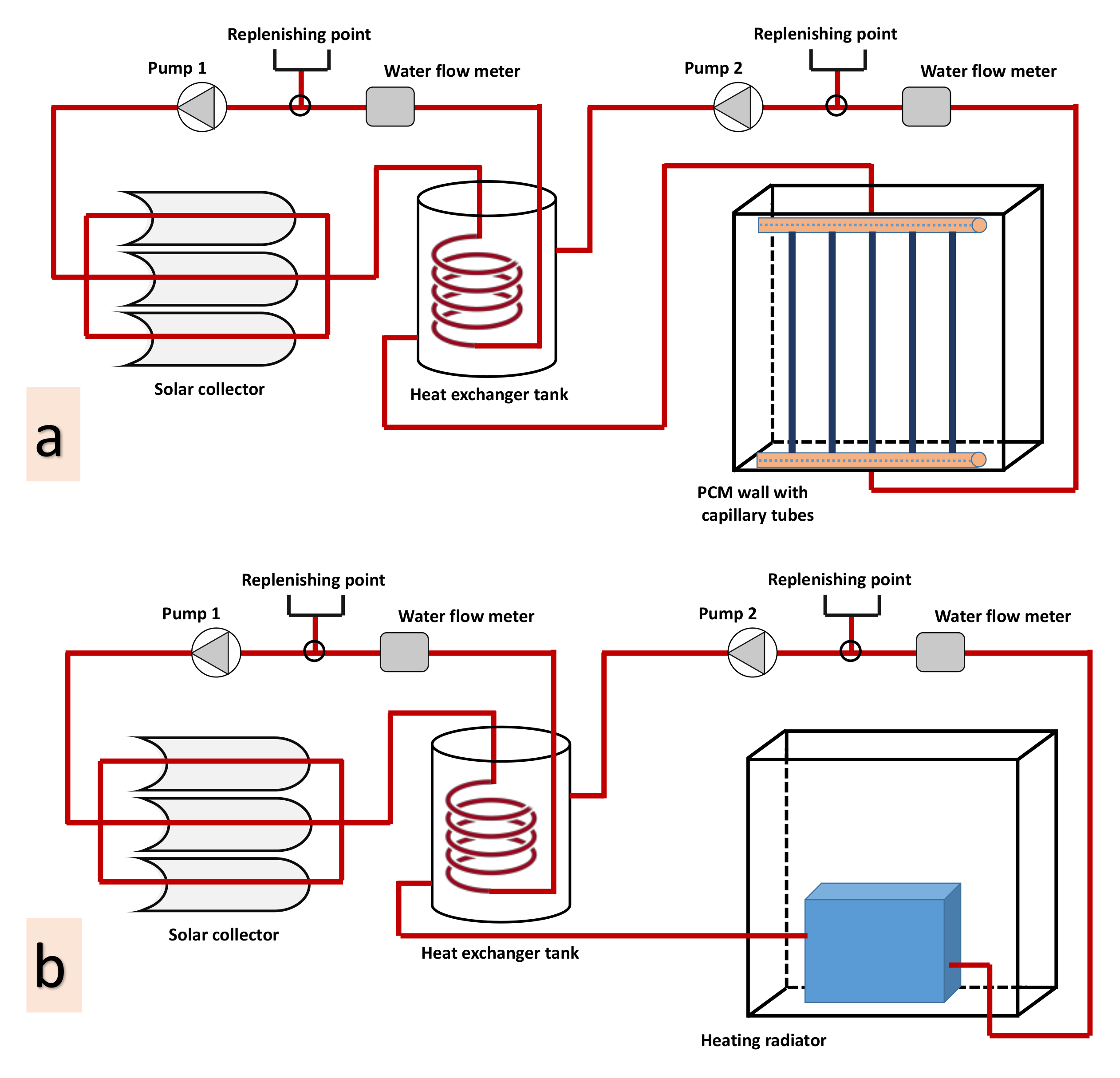 Replenishing point
Pump 1
Water flow meter
Replenishing point
Pump 2
Water flow meter
Solar collector
Heat exchanger tank
a
PCM wall with capillary tubes

Replenishing point
Pump 1
Water flow meter
Replenishing point
Pump 2
Water flow meter
Solar collector
Heat exchanger tank
b
Heating radiator