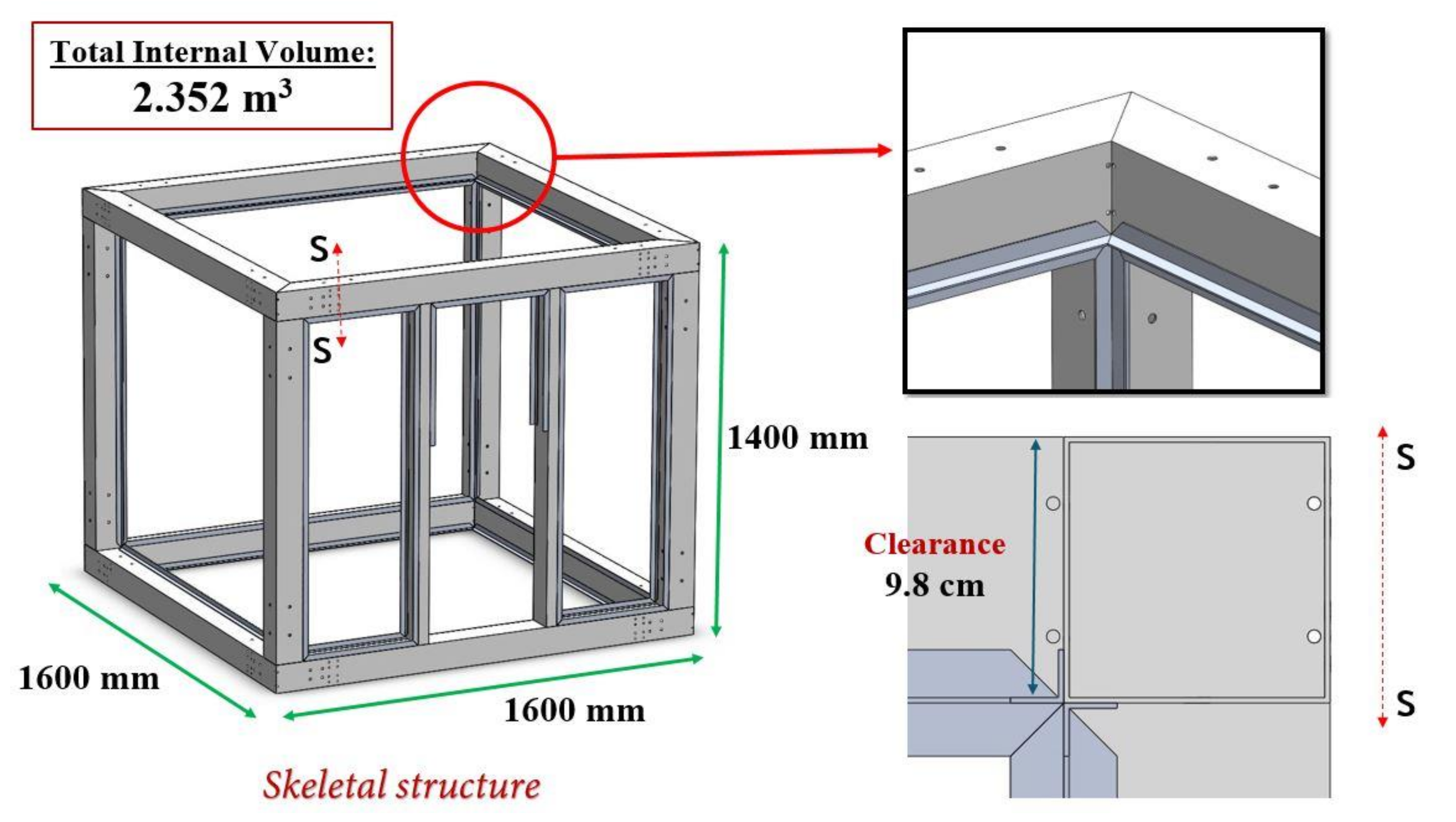 Total Internal Volume:
2.352 $m^3$

S

S

1400 mm

1600 mm

1600 mm

Skeletal structure

Clearance
9.8 cm

S

S