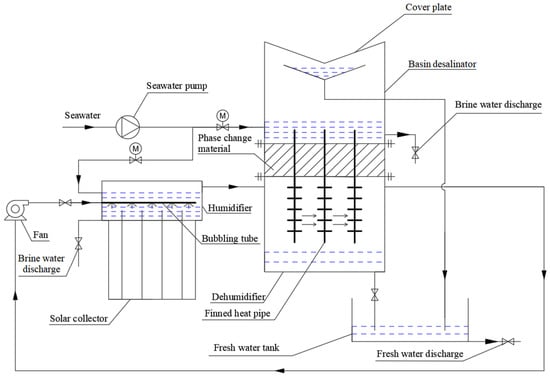 Cover plate

Basin desalinator

Seawater pump

Brine water discharge

Seawater

M

M

Phase change material

Humidifier

Fan

Bubbling tube

Brine water discharge

Dehumidifier

Finned heat pipe

Solar collector

Fresh water tank

Fresh water discharge