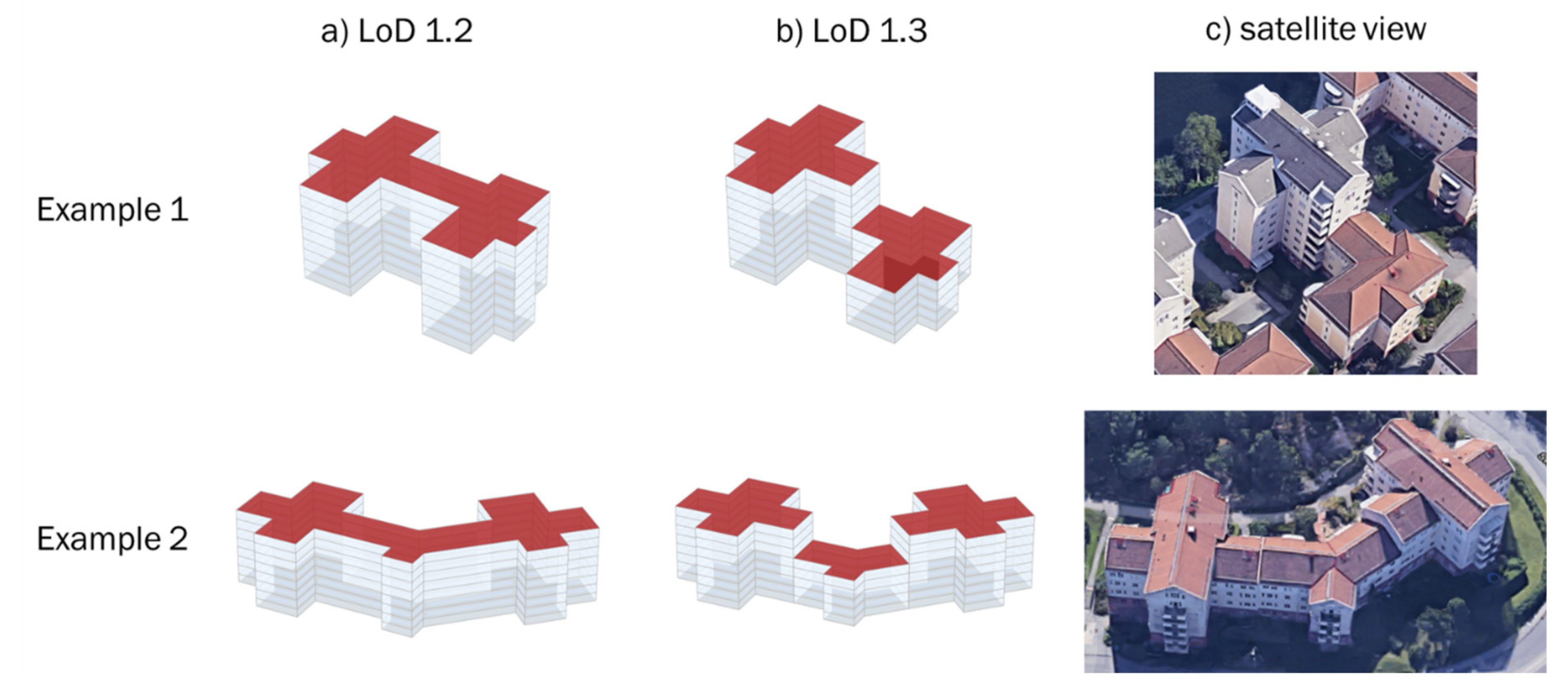 a) LoD 1.2

b) LoD 1.3

c) satellite view

Example 1

Example 2