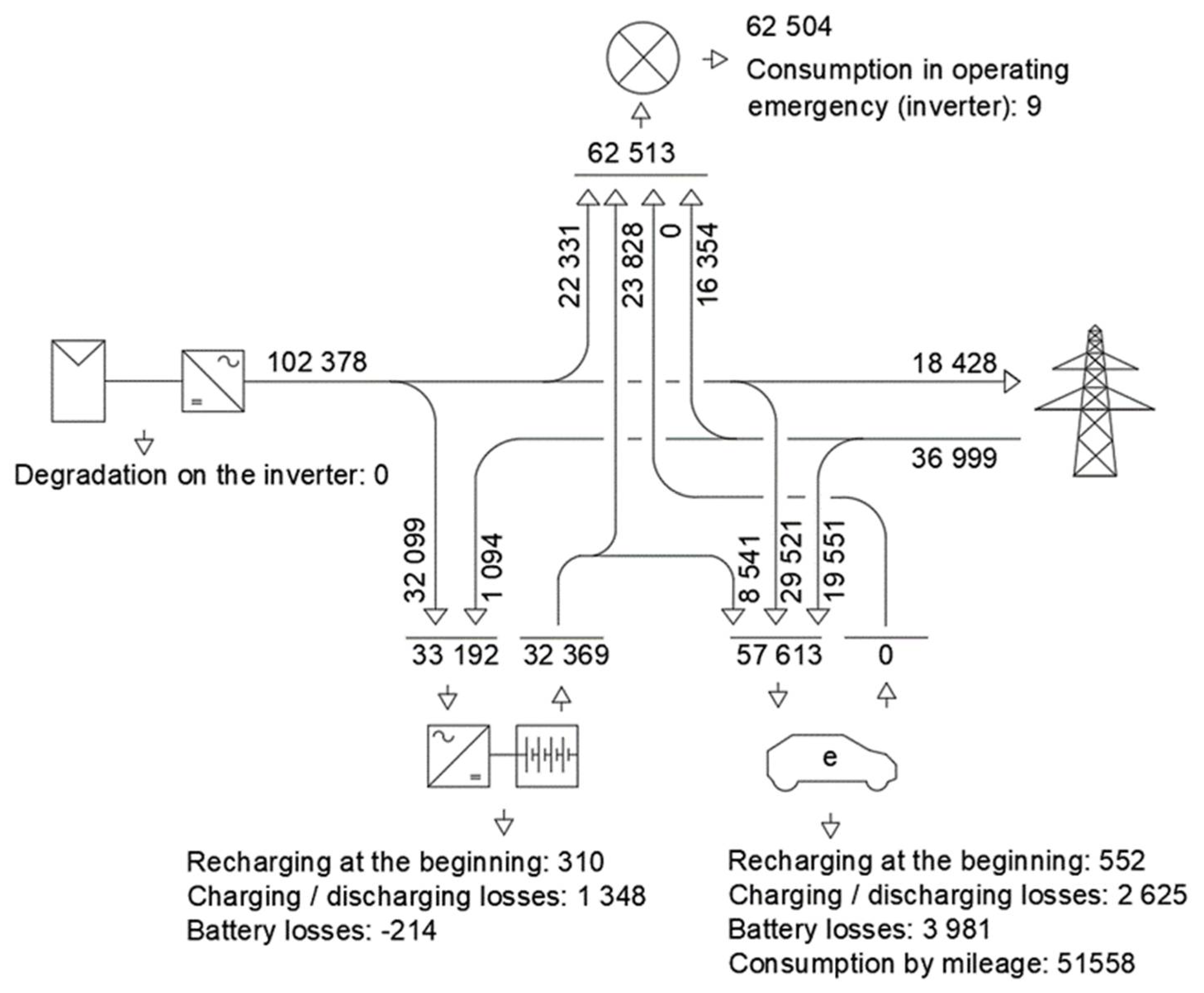 62 504
Consumption in operating emergency (inverter): 9

62 513

22 331
23 828
0
16 354

102 378

18 428

36 999

Degradation on the inverter: 0

32 099
1 094
8 541
29 521
19 551

33 192
32 369
57 613
0

e

Recharging at the beginning: 310
Charging / discharging losses: 1 348
Battery losses: -214

Recharging at the beginning: 552
Charging / discharging losses: 2 625
Battery losses: 3 981
Consumption by mileage: 51558