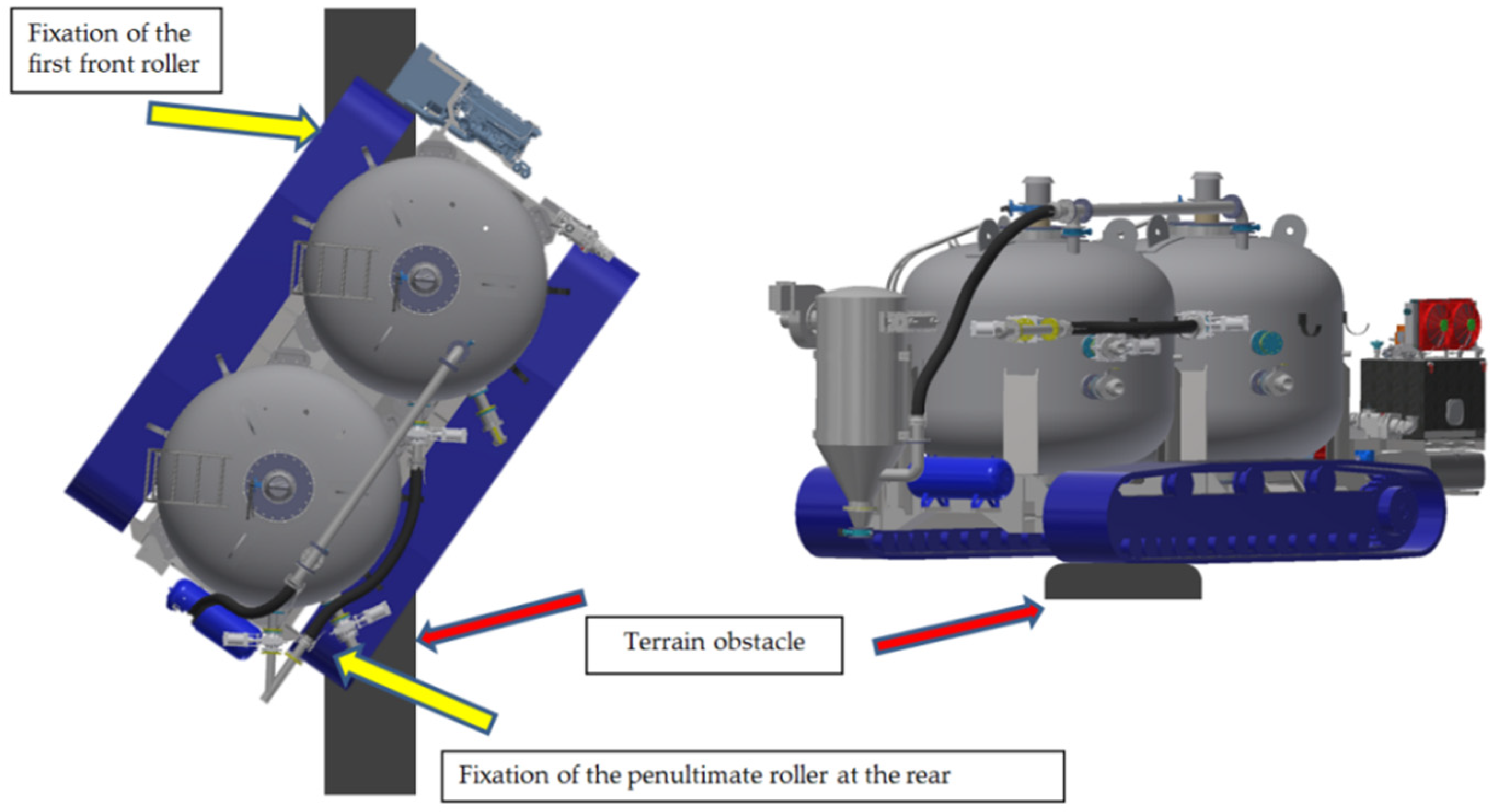 Fixation of the first front roller

Terrain obstacle

Fixation of the penultimate roller at the rear