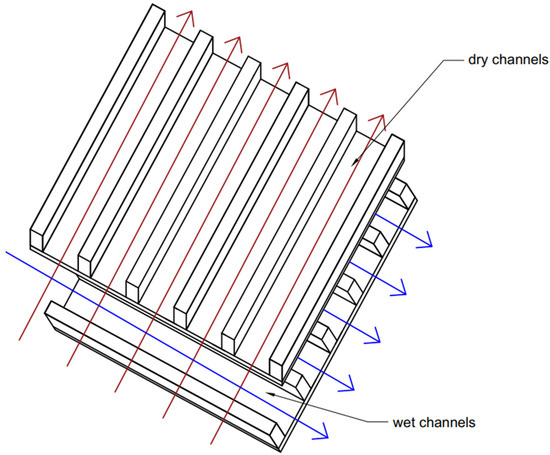 dry channels

wet channels