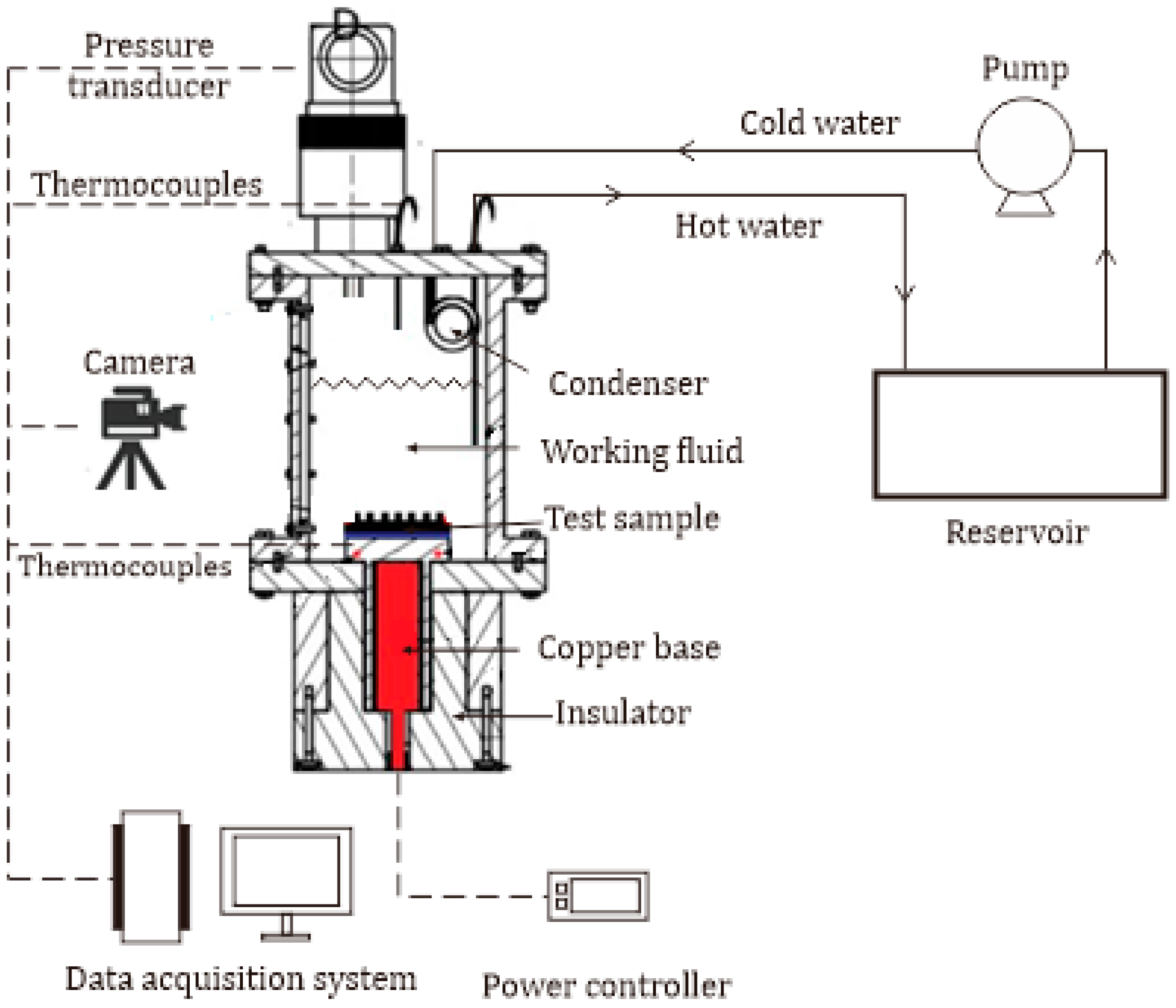 Pressure transducer

Pump

Cold water

Thermocouples

Hot water

Camera

Condenser

Working fluid

Test sample

Reservoir

Thermocouples

Copper base

Insulator

Data acquisition system

Power controller