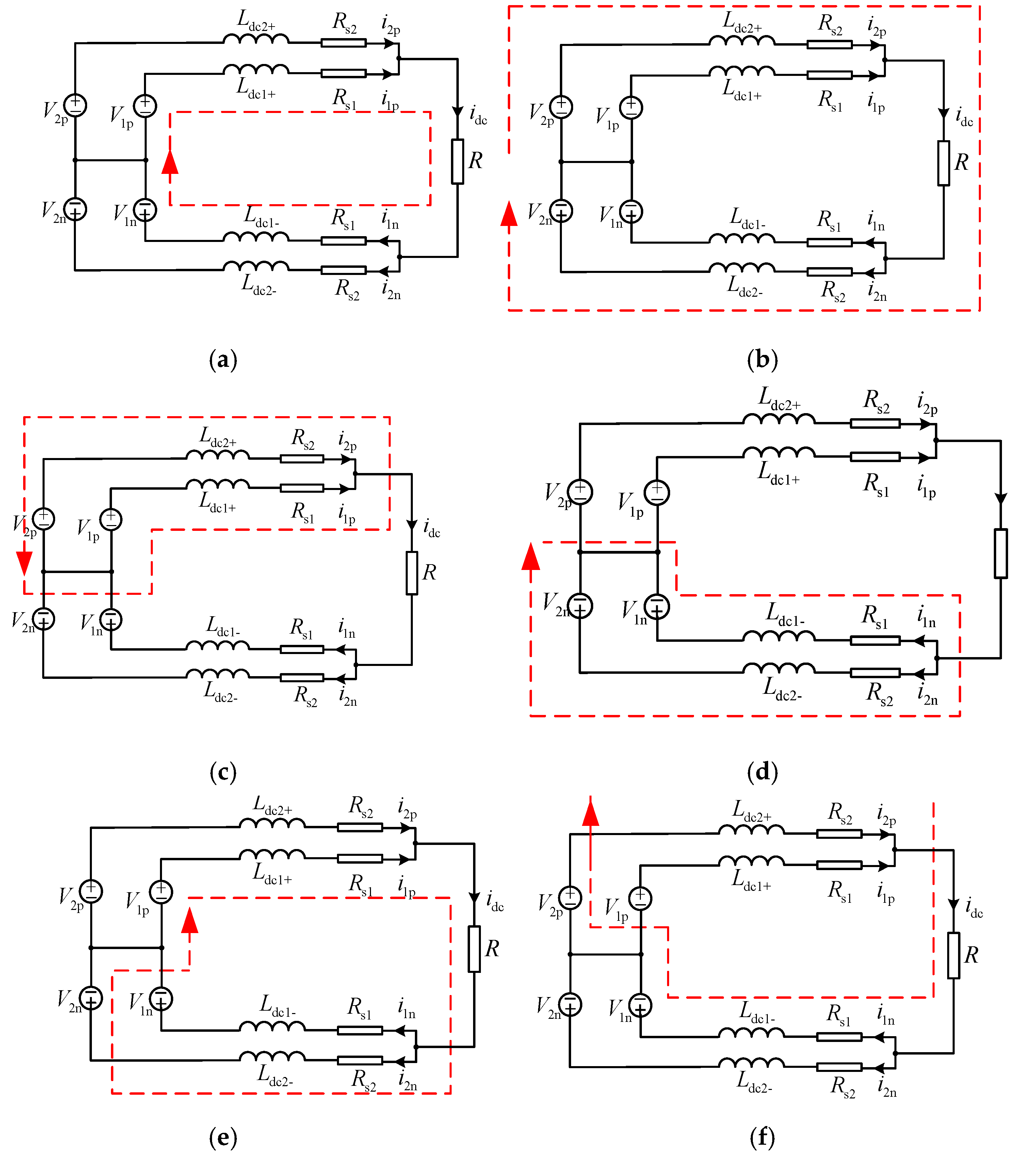 $L_{dc2+}$ $R_{s2}$ $i_{2p}$
$L_{dc1+}$ $R_{s1}$ $i_{1p}$
$V_{2p}$ $V_{1p}$ $i_{dc}$ $R$
$V_{2n}$ $V_{1n}$
$L_{dc1-}$ $R_{s1}$ $i_{1n}$
$L_{dc2-}$ $R_{s2}$ $i_{2n}$

(a)

$L_{dc2+}$ $R_{s2}$ $i_{2p}$
$L_{dc1+}$ $R_{s1}$ $i_{1p}$
$V_{2p}$ $V_{1p}$ $i_{dc}$ $R$
$V_{2n}$ $V_{1n}$
$L_{dc1-}$ $R_{s1}$ $i_{1n}$
$L_{dc2-}$ $R_{s2}$ $i_{2n}$

(b)

$L_{dc2+}$ $R_{s2}$ $i_{2p}$
$L_{dc1+}$ $R_{s1}$ $i_{1p}$
$V_{2p}$ $V_{1p}$ $i_{dc}$ $R$
$V_{2n}$ $V_{1n}$
$L_{dc1-}$ $R_{s1}$ $i_{1n}$
$L_{dc2-}$ $R_{s2}$ $i_{2n}$

(c)

$L_{dc2+}$ $R_{s2}$ $i_{2p}$
$L_{dc1+}$ $R_{s1}$ $i_{1p}$
$V_{2p}$ $V_{1p}$
$V_{2n}$ $V_{1n}$
$L_{dc1-}$ $R_{s1}$ $i_{1n}$
$L_{dc2-}$ $R_{s2}$ $i_{2n}$

(d)

$L_{dc2+}$ $R_{s2}$ $i_{2p}$
$L_{dc1+}$ $R_{s1}$ $i_{1p}$
$V_{2p}$ $V_{1p}$ $i_{dc}$ $R$
$V_{2n}$ $V_{1n}$
$L_{dc1-}$ $R_{s1}$ $i_{1n}$
$L_{dc2-}$ $R_{s2}$ $i_{2n}$

(e)

$L_{dc2+}$ $R_{s2}$ $i_{2p}$
$L_{dc1+}$ $R_{s1}$ $i_{1p}$
$V_{2p}$ $V_{1p}$ $i_{dc}$ $R$
$V_{2n}$ $V_{1n}$
$L_{dc1-}$ $R_{s1}$ $i_{1n}$
$L_{dc2-}$ $R_{s2}$ $i_{2n}$

(f)