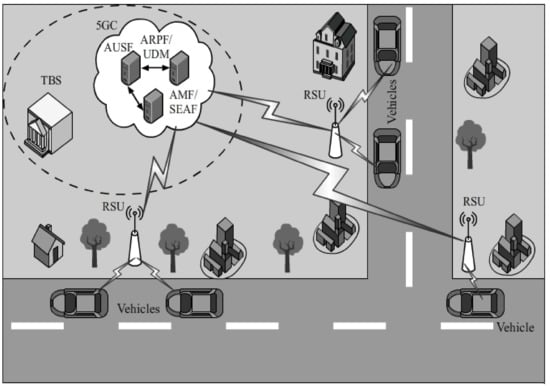 5GC
AUSF
ARPF/
UDM
AMF/
SEAF
TBS
RSU
Vehicles
RSU
RSU
Vehicles
Vehicle