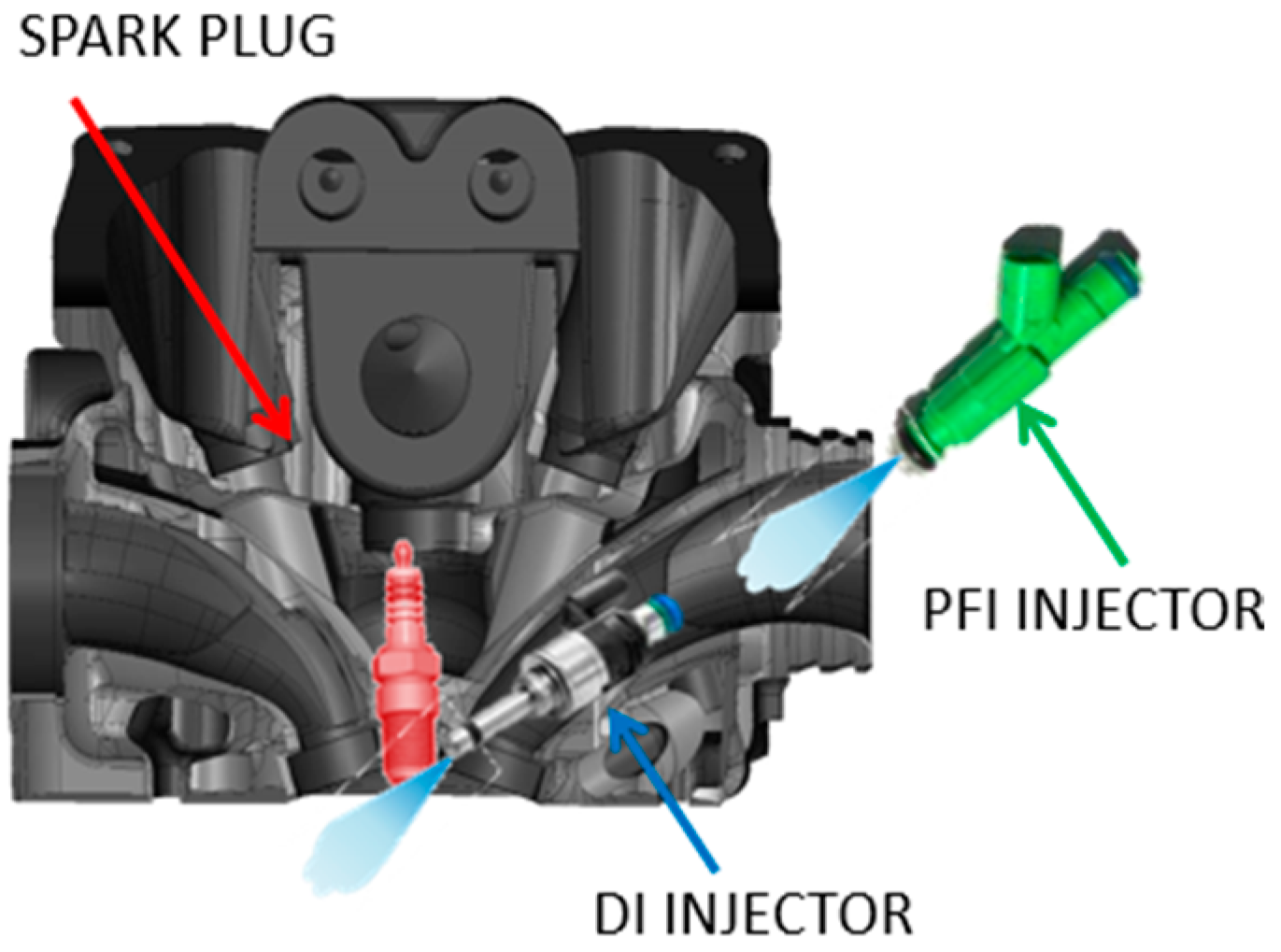 SPARK PLUG

PFI INJECTOR

DI INJECTOR