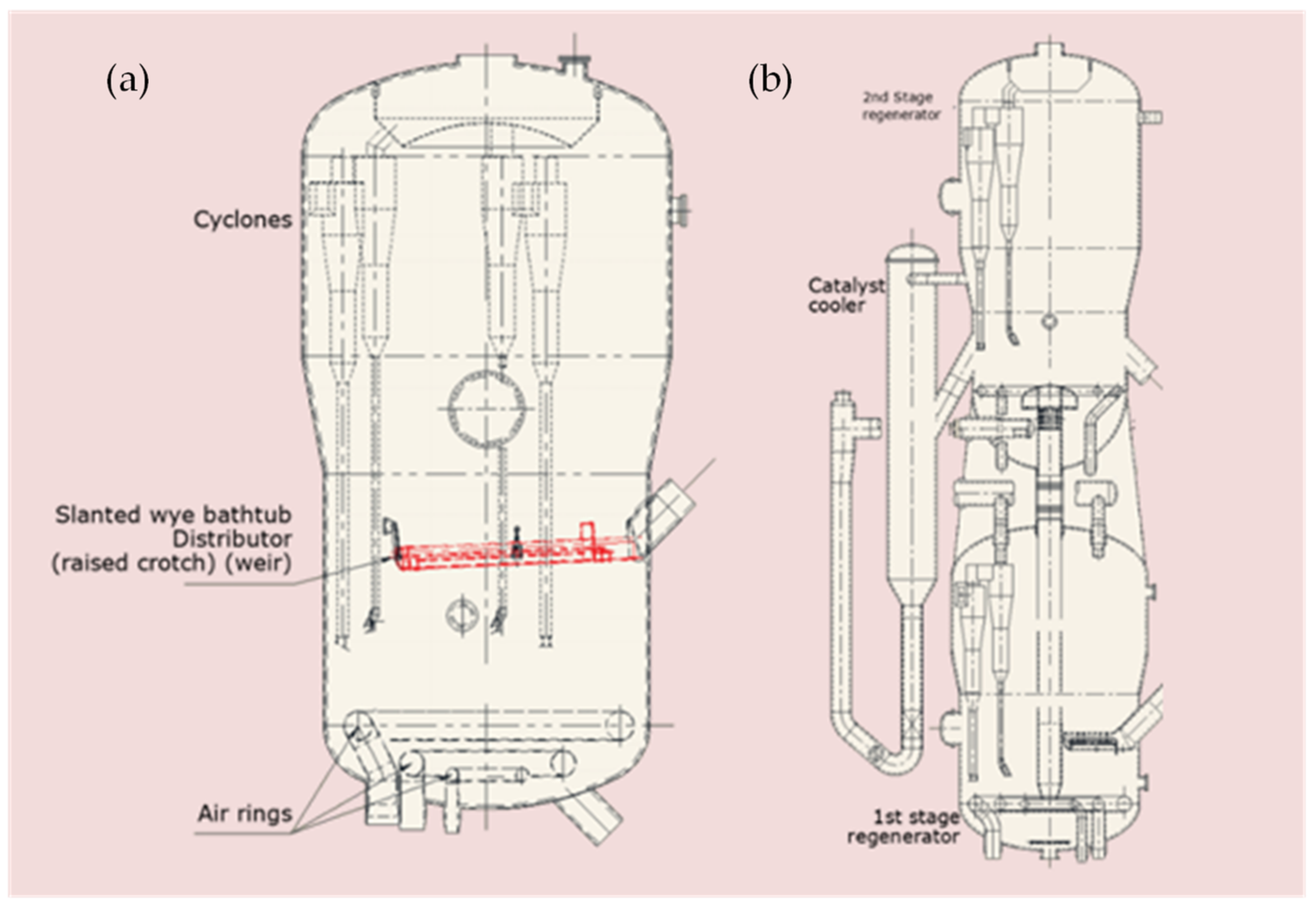 (a)

Cyclones

Slanted wye bathtub Distributor (raised crotch) (weir)

Air rings

(b)

2nd Stage regenerator

Catalyst cooler

1st stage regenerator