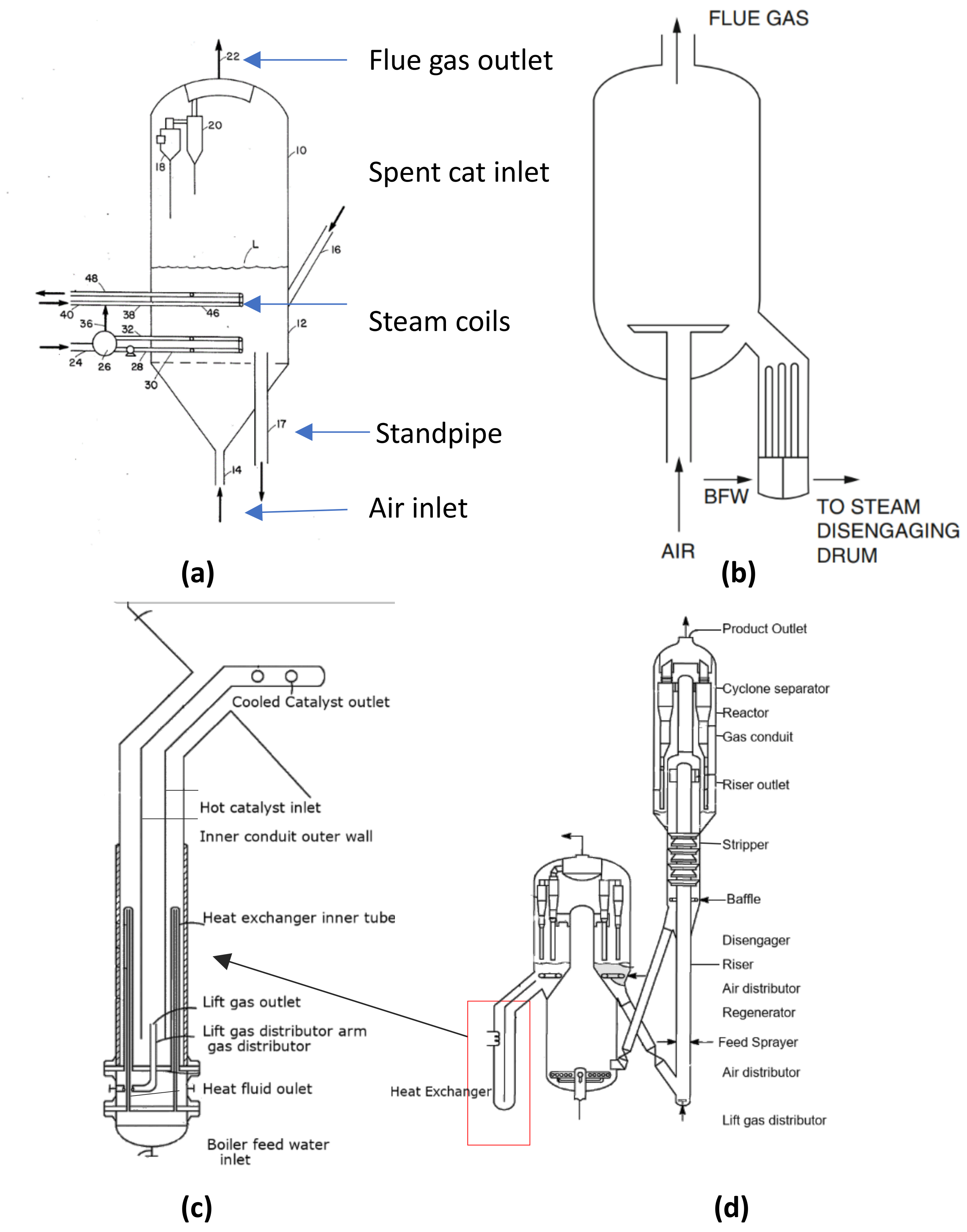 22
Flue gas outlet
20
10
18
Spent cat inlet
L
16
48
40
38
46
36
32
12
Steam coils
24
26
28
30
17
Standpipe
14
Air inlet
(a)

FLUE GAS
BFW
AIR
TO STEAM DISENGAGING DRUM
(b)

Cooled Catalyst outlet
Hot catalyst inlet
Inner conduit outer wall
Heat exchanger inner tube
Lift gas outlet
Lift gas distributor arm gas distributor
Heat fluid oulet
Boiler feed water inlet
(c)

Product Outlet
Cyclone separator
Reactor
Gas conduit
Riser outlet
Stripper
Baffle
Disengager
Riser
Air distributor
Regenerator
Feed Sprayer
Air distributor
Lift gas distributor
Heat Exchanger
(d)