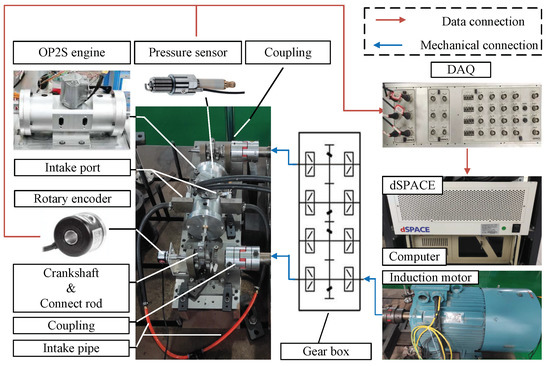 Data connection

Mechanical connection

OP2S engine

Pressure sensor

Coupling

DAQ

Intake port

Rotary encoder

dSPACE

dSPACE

Computer

Crankshaft & Connect rod

Induction motor

Coupling

Intake pipe

Gear box