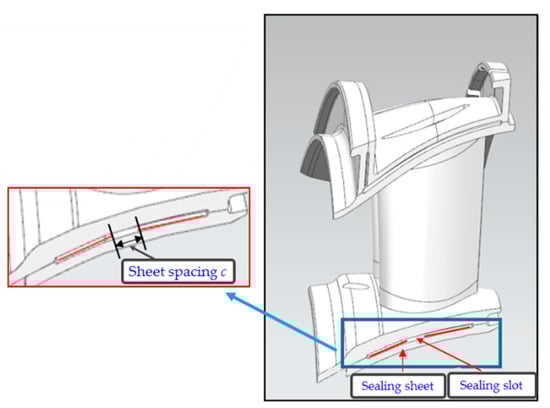 Sheet spacing $c$

Sealing sheet

Sealing slot