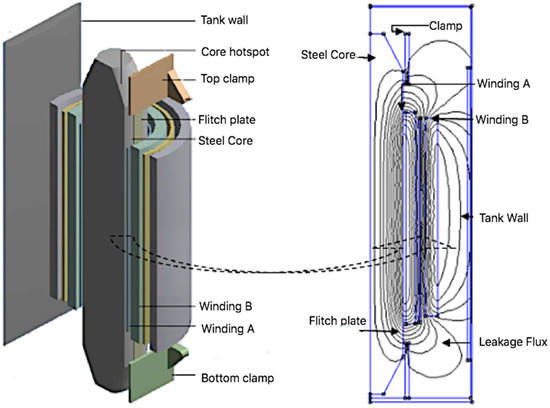 Tank wall
Core hotspot
Top clamp
Flitch plate
Steel Core
Winding B
Winding A
Bottom clamp

Clamp
Steel Core
Winding A
Winding B
Tank Wall
Flitch plate
Leakage Flux