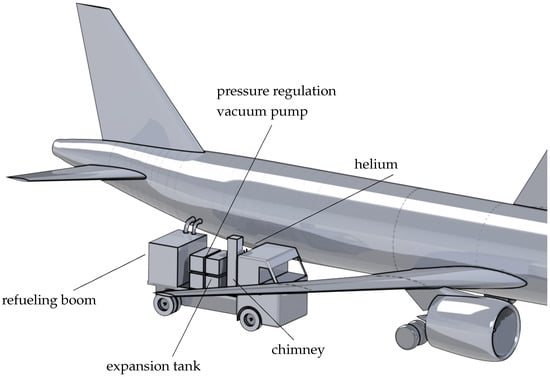 pressure regulation
vacuum pump

helium

refueling boom

chimney

expansion tank