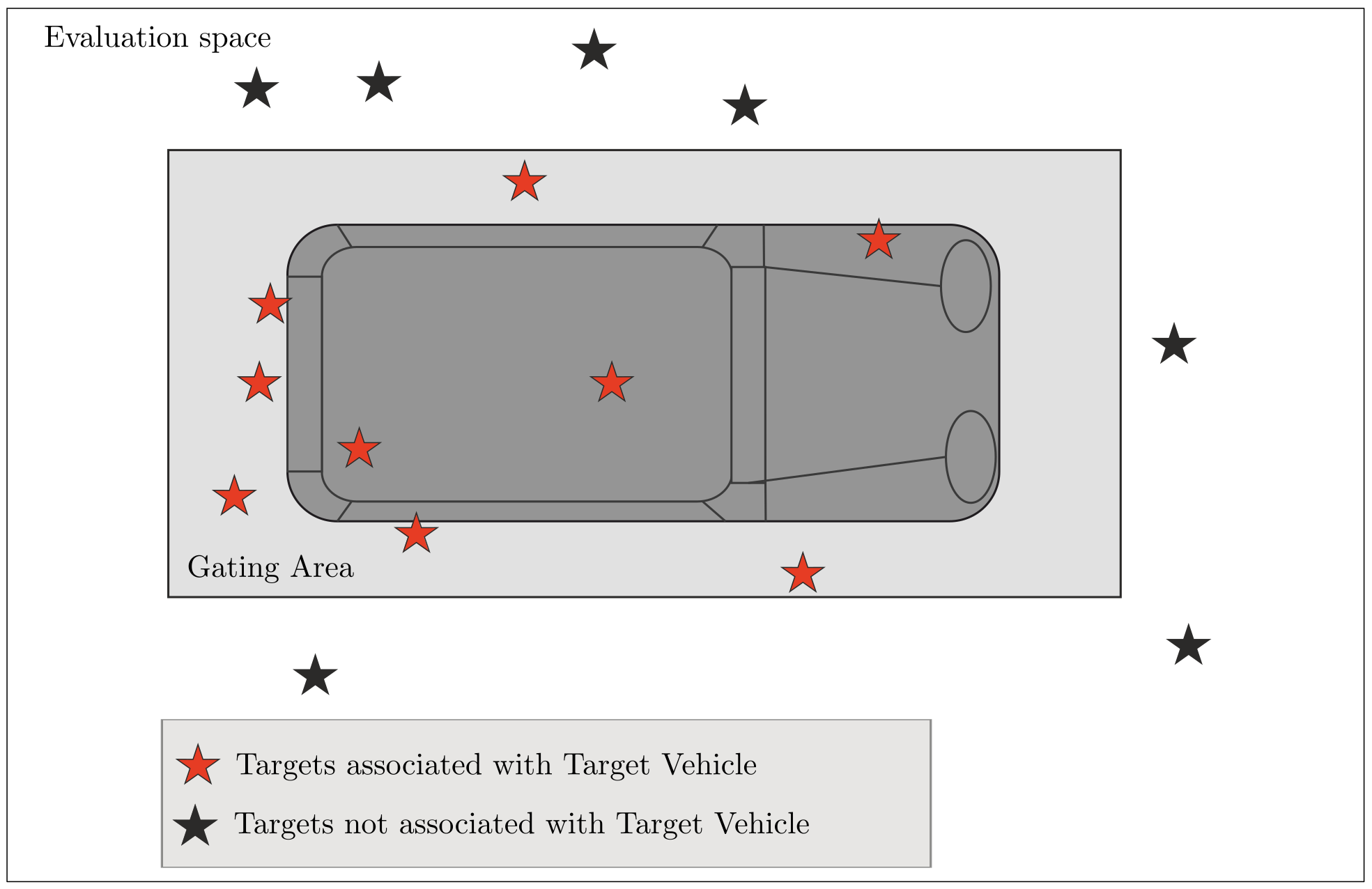 Evaluation space

Gating Area

Targets associated with Target Vehicle

Targets not associated with Target Vehicle