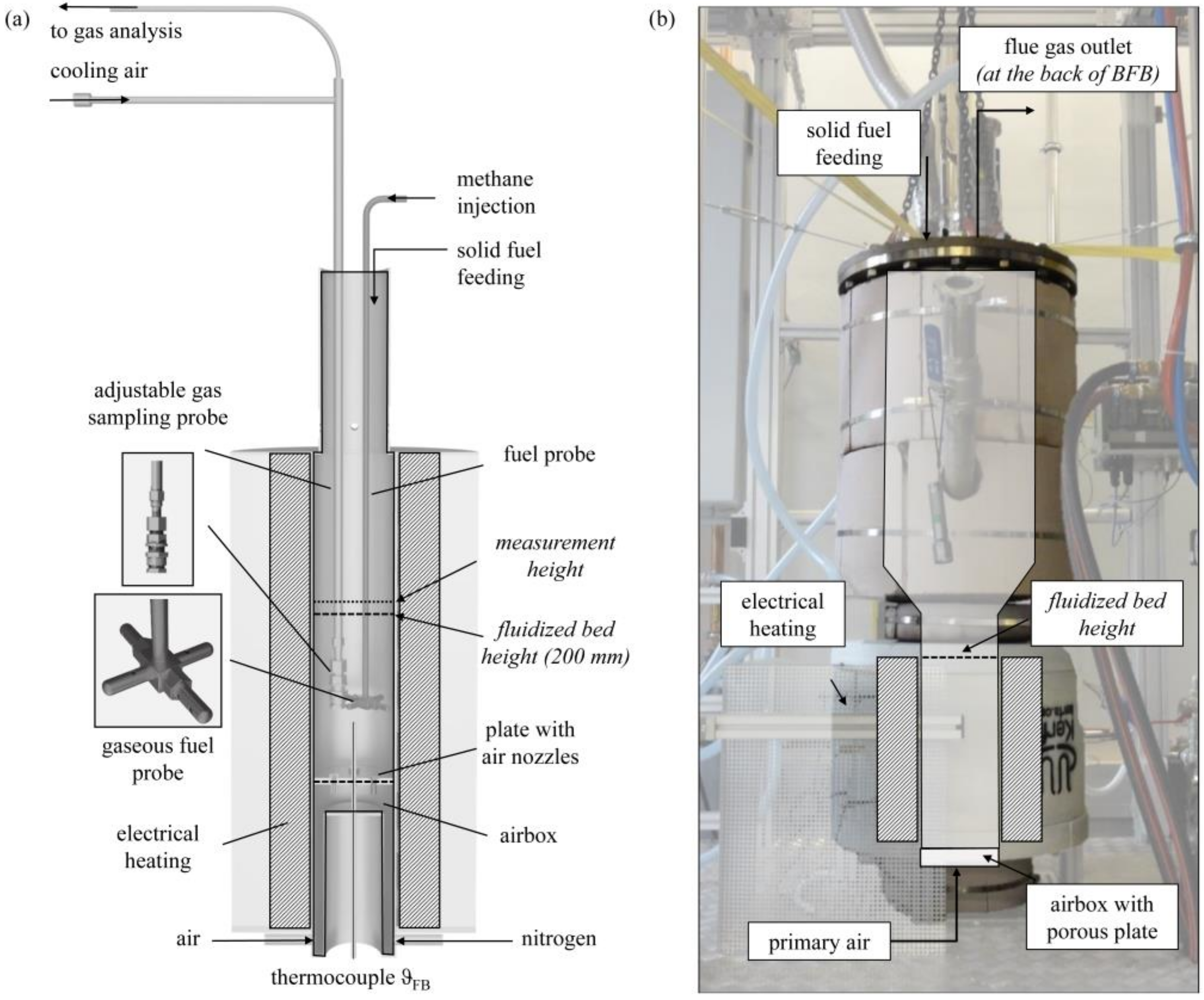 (a)

to gas analysis

cooling air

methane injection

solid fuel feeding

adjustable gas sampling probe

fuel probe

measurement height

fluidized bed height (200 mm)

gaseous fuel probe

plate with air nozzles

electrical heating

airbox

air

nitrogen

thermocouple $\vartheta_{FB}$

(b)

flue gas outlet (at the back of BFB)

solid fuel feeding

electrical heating

fluidized bed height

airbox with porous plate

primary air