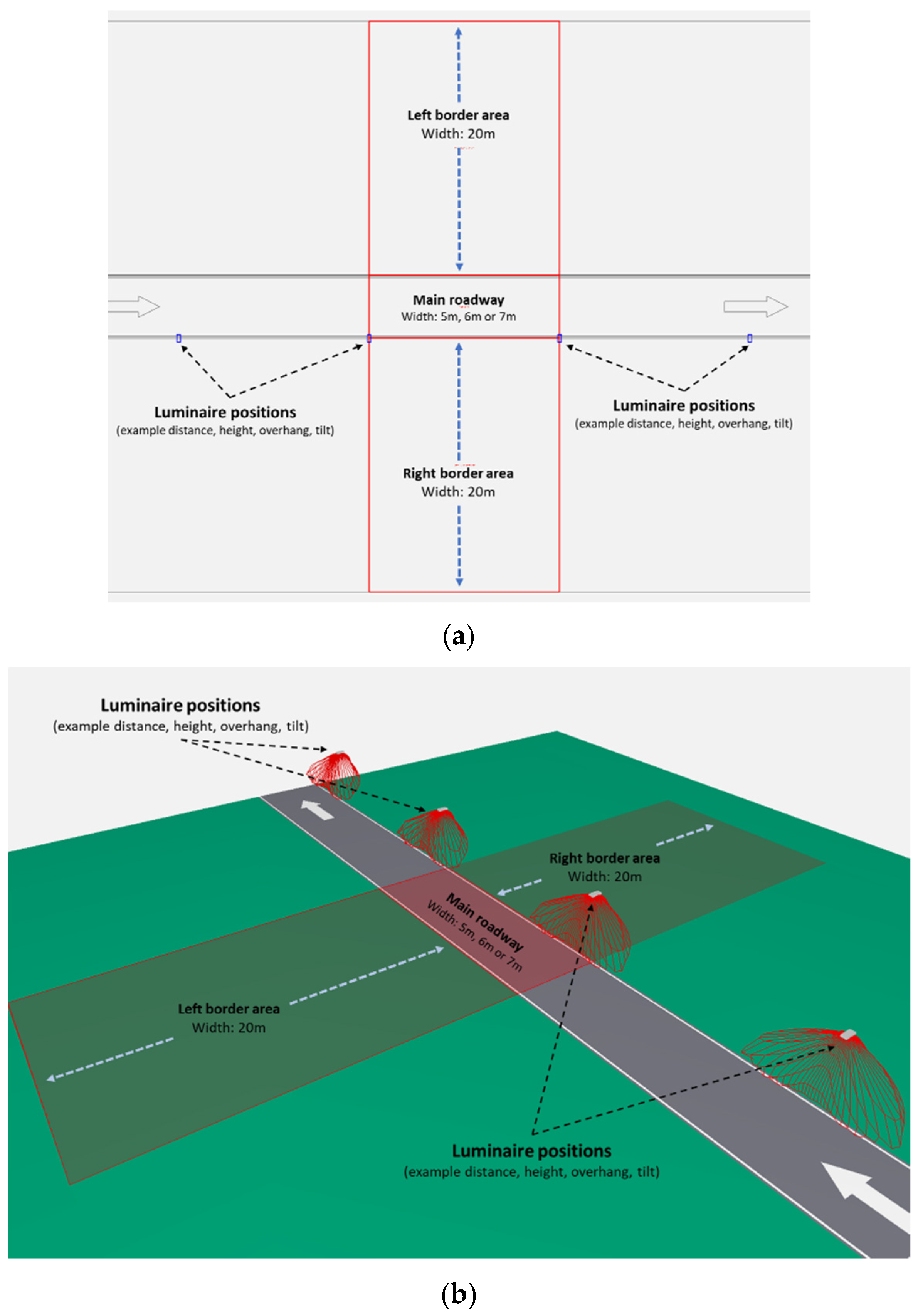 Left border area
Width: 20m

Main roadway
Width: 5m, 6m or 7m

Luminaire positions
(example distance, height, overhang, tilt)

Luminaire positions
(example distance, height, overhang, tilt)

Right border area
Width: 20m

(a)

Luminaire positions
(example distance, height, overhang, tilt)

Right border area
Width: 20m

Main roadway
Width: 5m, 6m or 7m

Left border area
Width: 20m

Luminaire positions
(example distance, height, overhang, tilt)

(b)