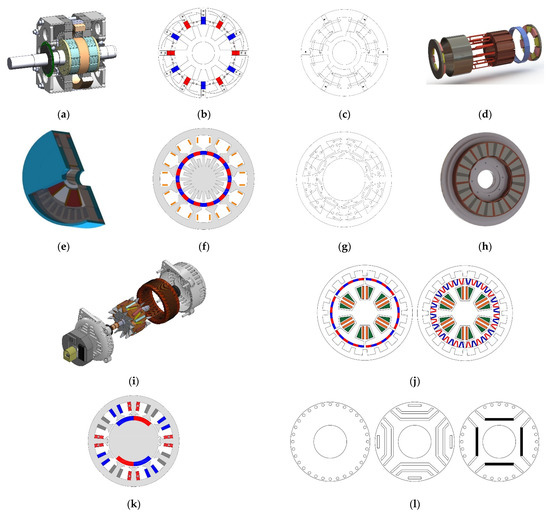 (a)

(b)

(c)

(d)

(e)

(f)

(g)

(h)

(i)

(j)

(k)

(l)