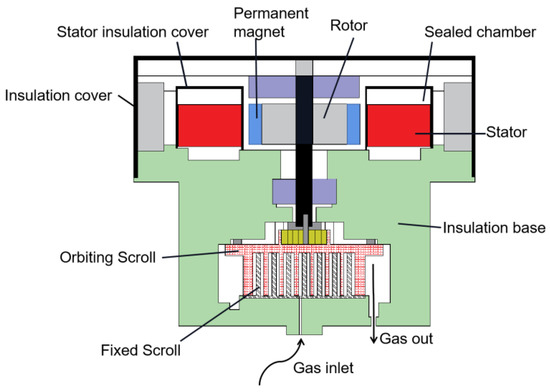 Stator insulation cover

Permanent magnet

Rotor

Sealed chamber

Insulation cover

Stator

Insulation base

Orbiting Scroll

Fixed Scroll

Gas out

Gas inlet