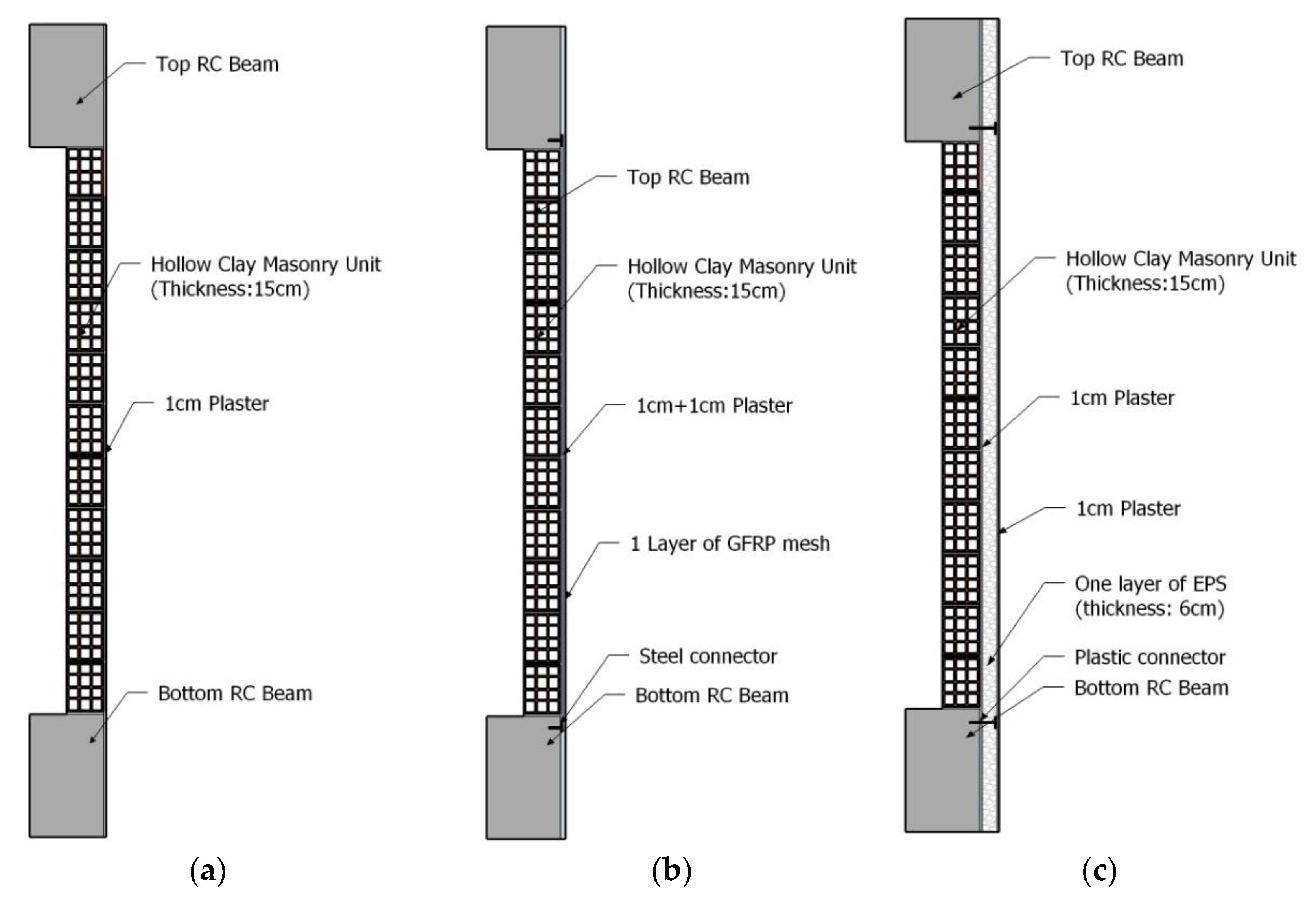 Top RC Beam

Hollow Clay Masonry Unit
(Thickness:15cm)

1cm Plaster

Bottom RC Beam

(a)

Top RC Beam

Hollow Clay Masonry Unit
(Thickness:15cm)

1cm+1cm Plaster

1 Layer of GFRP mesh

Steel connector

Bottom RC Beam

(b)

Top RC Beam

Hollow Clay Masonry Unit
(Thickness:15cm)

1cm Plaster

1cm Plaster

One layer of EPS
(thickness: 6cm)

Plastic connector

Bottom RC Beam

(c)