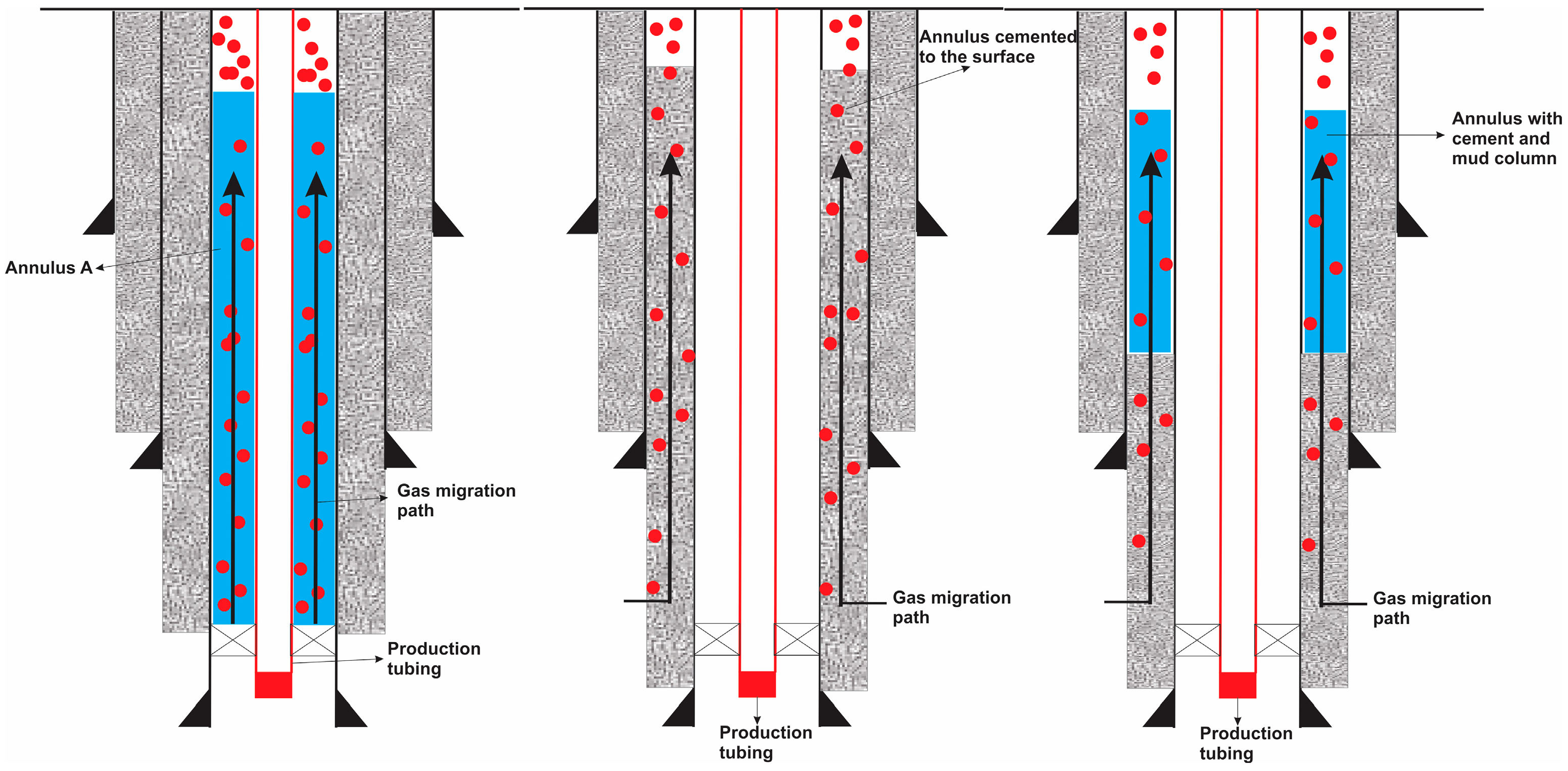 Annulus A

Gas migration path

Production tubing

Annulus cemented to the surface

Gas migration path

Production tubing

Annulus with cement and mud column

Gas migration path

Production tubing