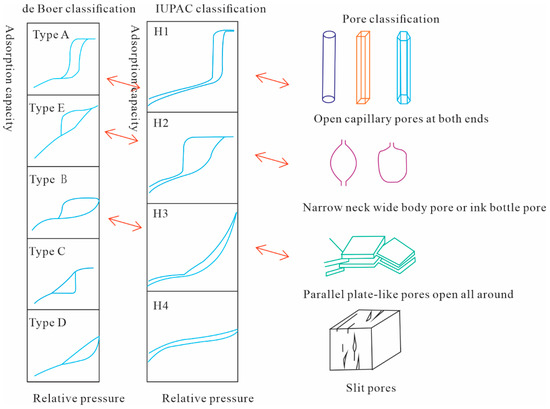 de Boer classification

Adsorption capacity

Type A

Type E

Type B

Type C

Type D

Relative pressure

IUPAC classification

Adsorption capacity

H1

H2

H3

H4

Relative pressure

Pore classification

Open capillary pores at both ends

Narrow neck wide body pore or ink bottle pore

Parallel plate-like pores open all around

Slit pores