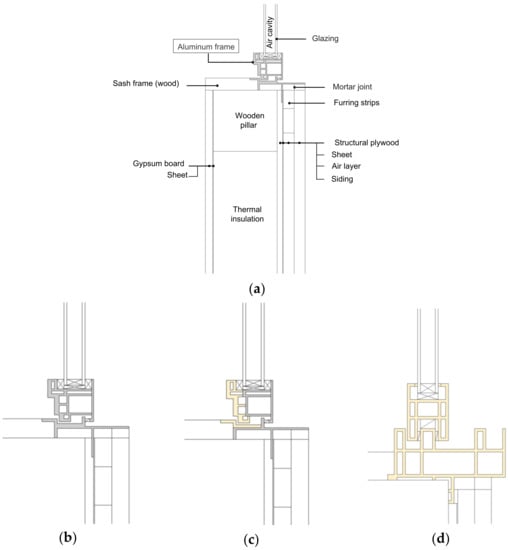 Air cavity

Glazing

Aluminum frame

Sash frame (wood)

Mortar joint

Furring strips

Wooden pillar

Structural plywood

Sheet

Air layer

Siding

Gypsum board

Sheet

Thermal insulation

(a)

(b)

(c)

(d)