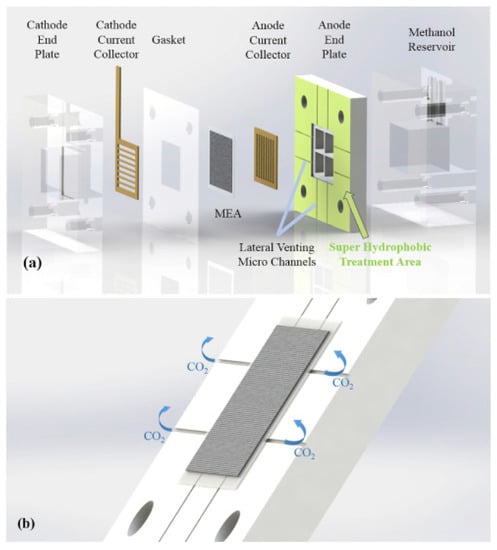 Cathode End Plate

Cathode Current Collector

Gasket

Anode Current Collector

Anode End Plate

Methanol Reservoir

MEA

Lateral Venting Micro Channels

Super Hydrophobic Treatment Area

(a)

$CO_2$

$CO_2$

$CO_2$

$CO_2$

(b)