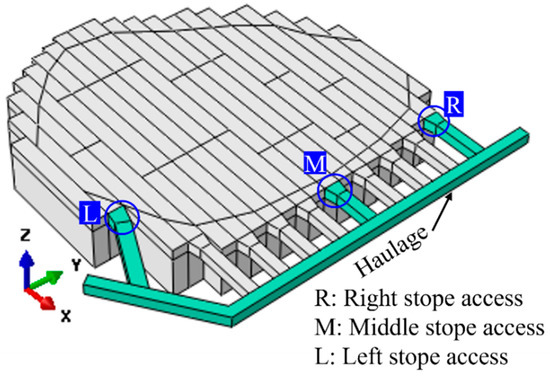 R
M
L
Z
Y
X
Haulage
R: Right stope access
M: Middle stope access
L: Left stope access