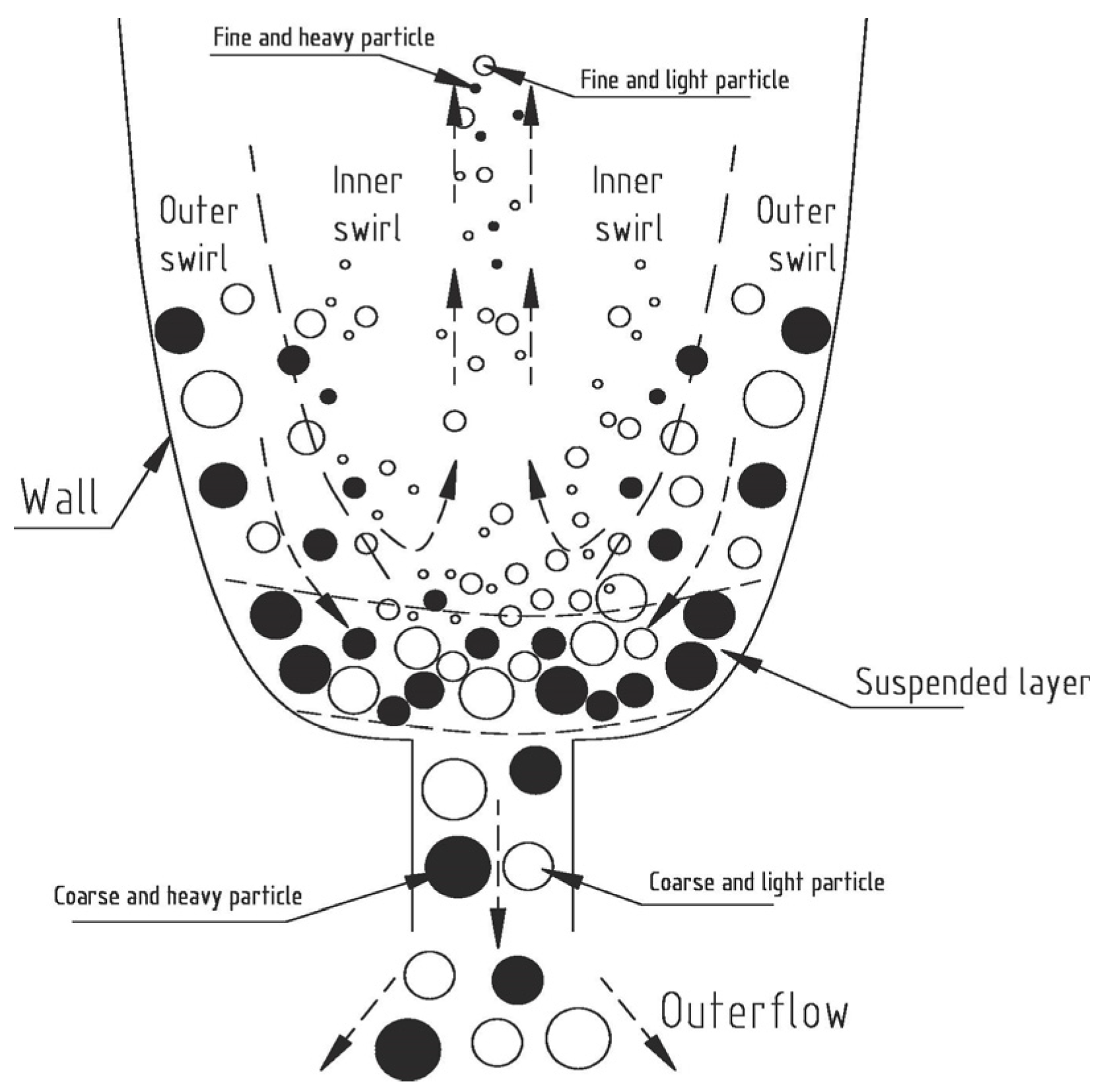 Fine and heavy particle

Fine and light particle

Outer swirl

Inner swirl

Inner swirl

Outer swirl

Wall

Suspended layer

Coarse and heavy particle

Coarse and light particle

Outerflow