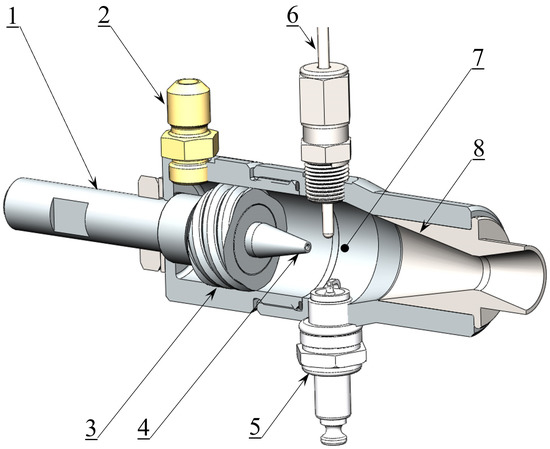 1
2
6
7
8
3
4
5