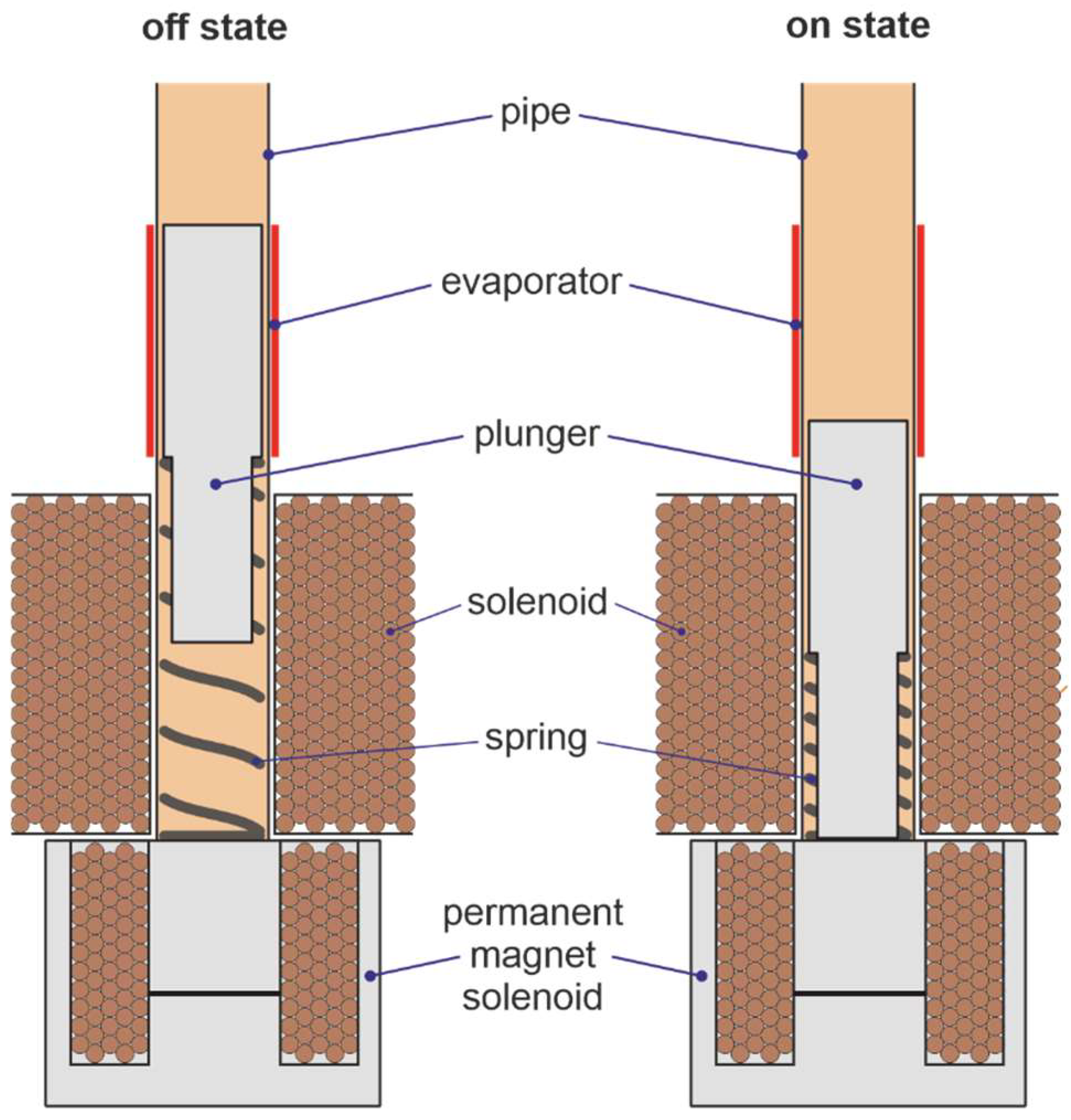 off state

on state

pipe

evaporator

plunger

solenoid

spring

permanent magnet solenoid