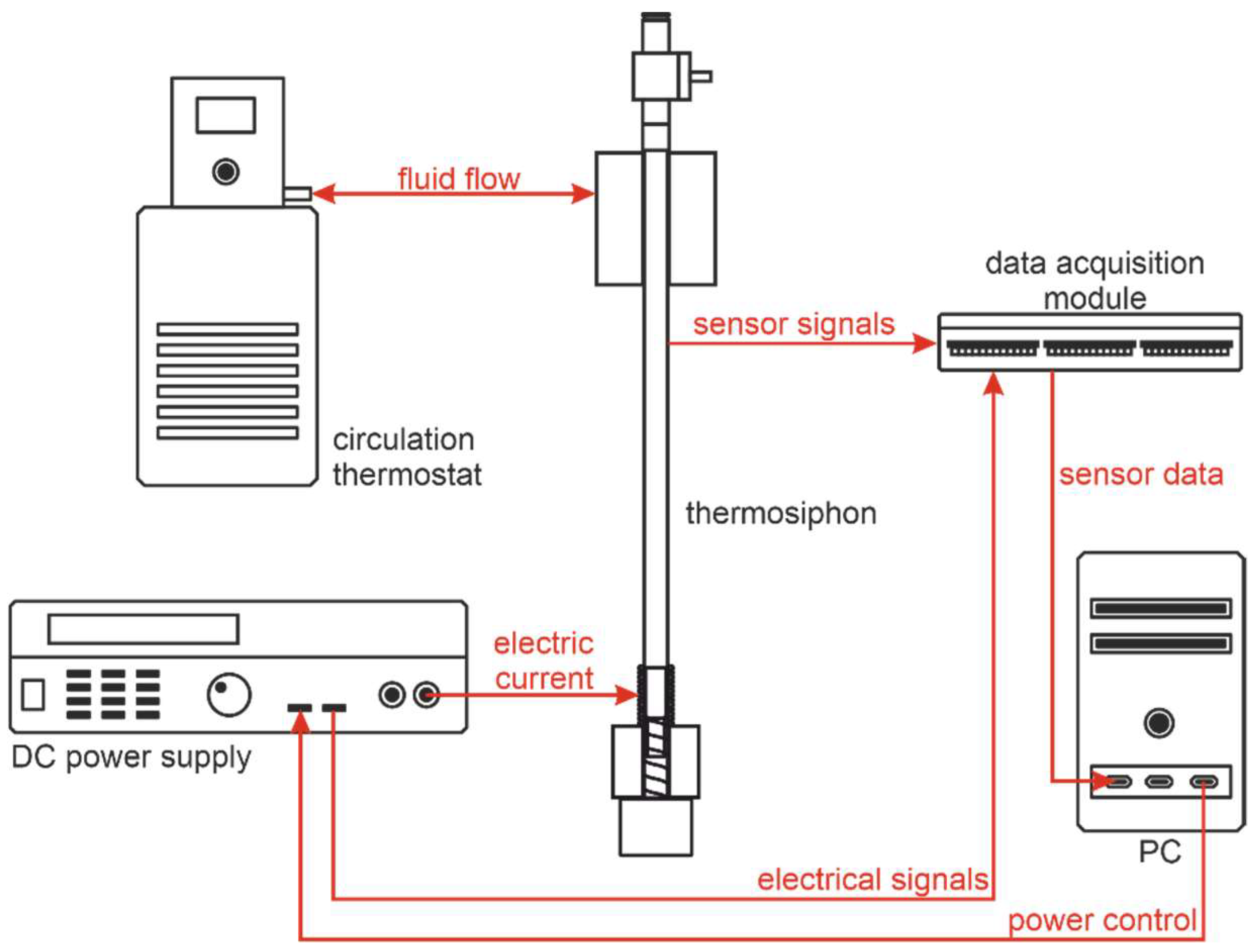 fluid flow

data acquisition module

sensor signals

circulation thermostat

sensor data

thermosiphon

electric current

DC power supply

PC

electrical signals

power control