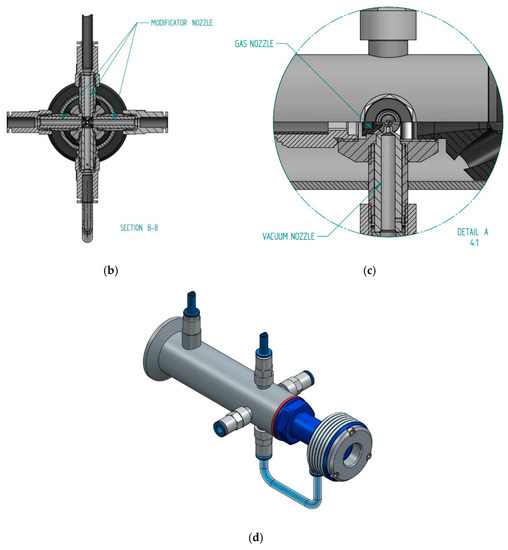 MODIFICATOR NOZZLE

SECTION B-B

(b)

GAS NOZZLE

VACUUM NOZZLE

DETAIL A
4:1

(c)

(d)