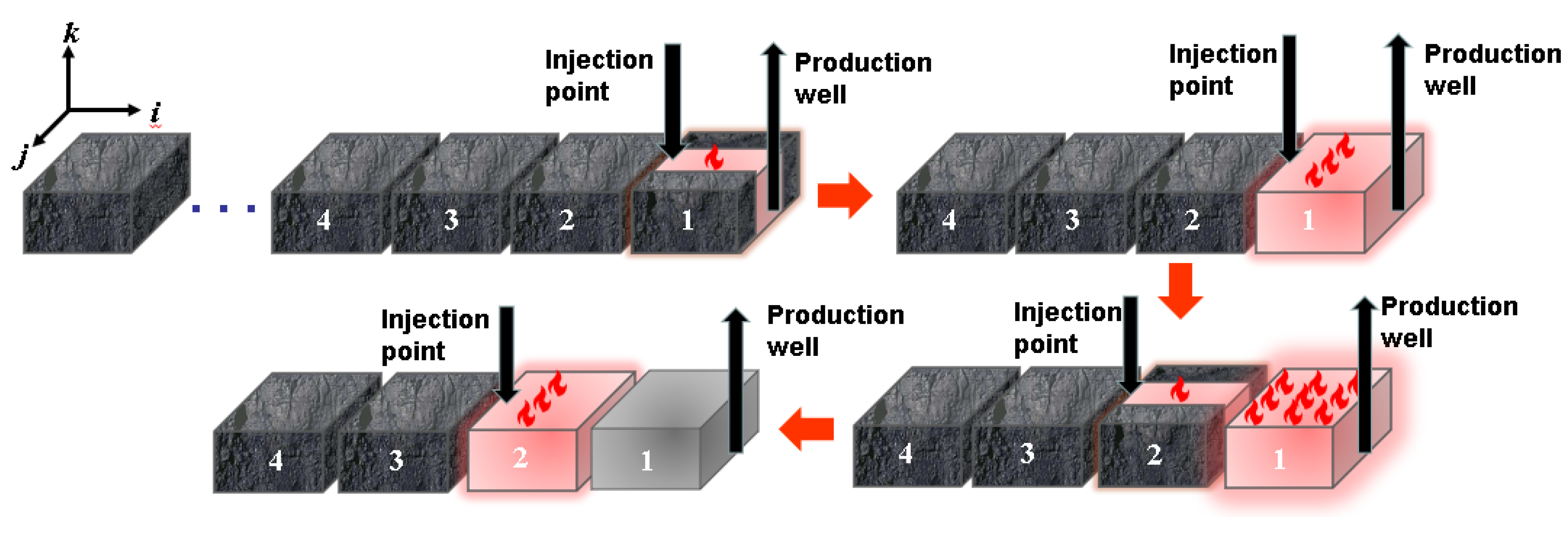 k
i
j
Injection point
Production well
4
3
2
1
Injection point
Production well
4
3
2
1
Injection point
Production well
4
3
2
1
Injection point
Production well
4
3
2
1