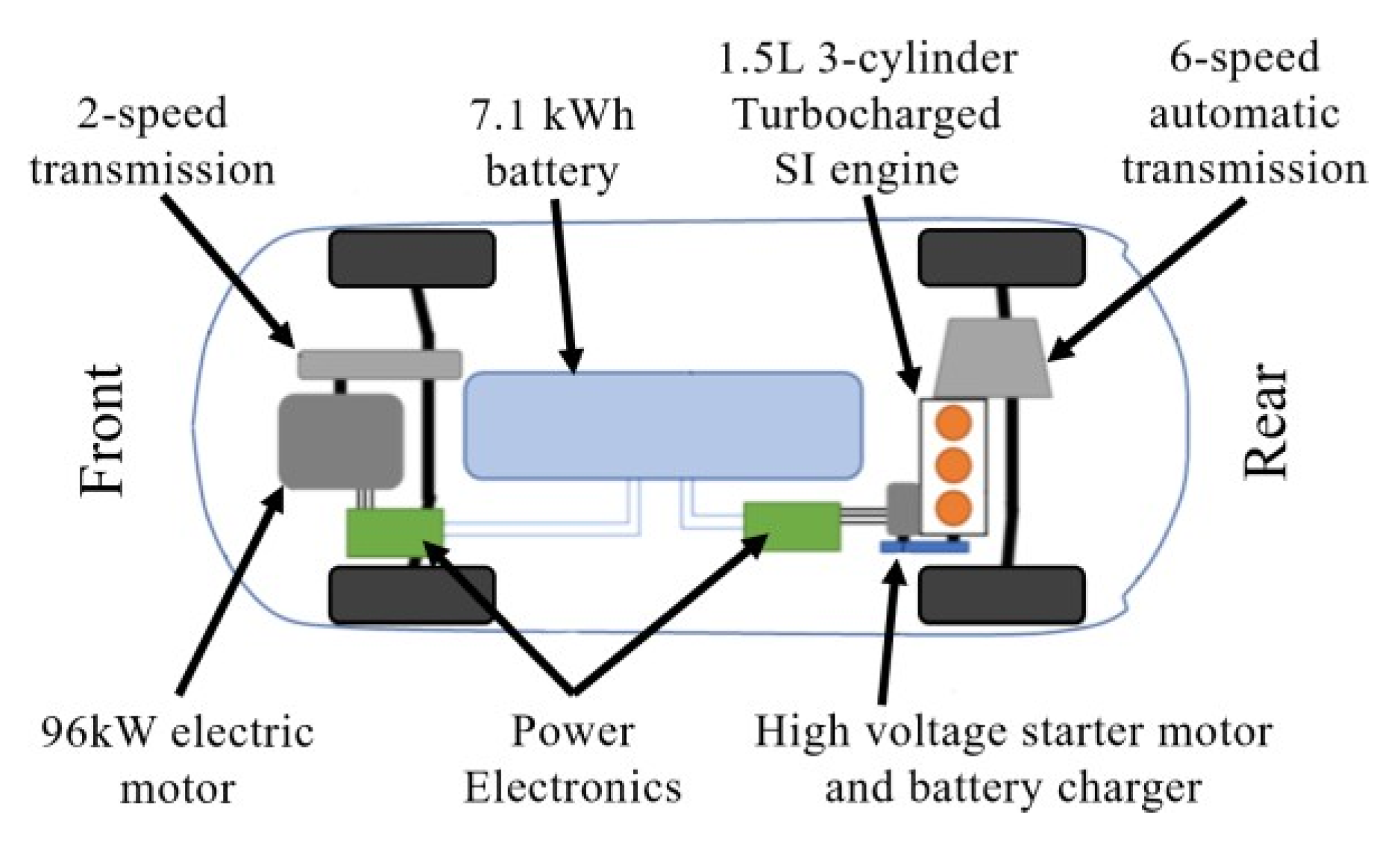 2-speed transmission

7.1 kWh battery

1.5L 3-cylinder Turbocharged SI engine

6-speed automatic transmission

Front

Rear

96kW electric motor

Power Electronics

High voltage starter motor and battery charger