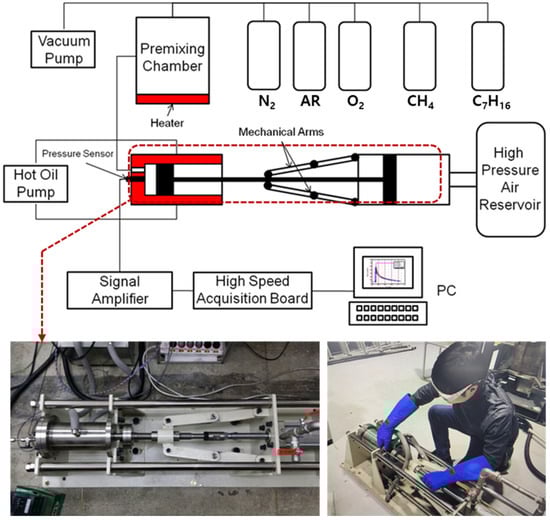 Vacuum Pump

Premixing Chamber

Heater

$N_2$

AR

$O_2$

$CH_4$

$C_7H_{16}$

Mechanical Arms

Pressure Sensor

Hot Oil Pump

High Pressure Air Reservoir

Signal Amplifier

High Speed Acquisition Board

PC