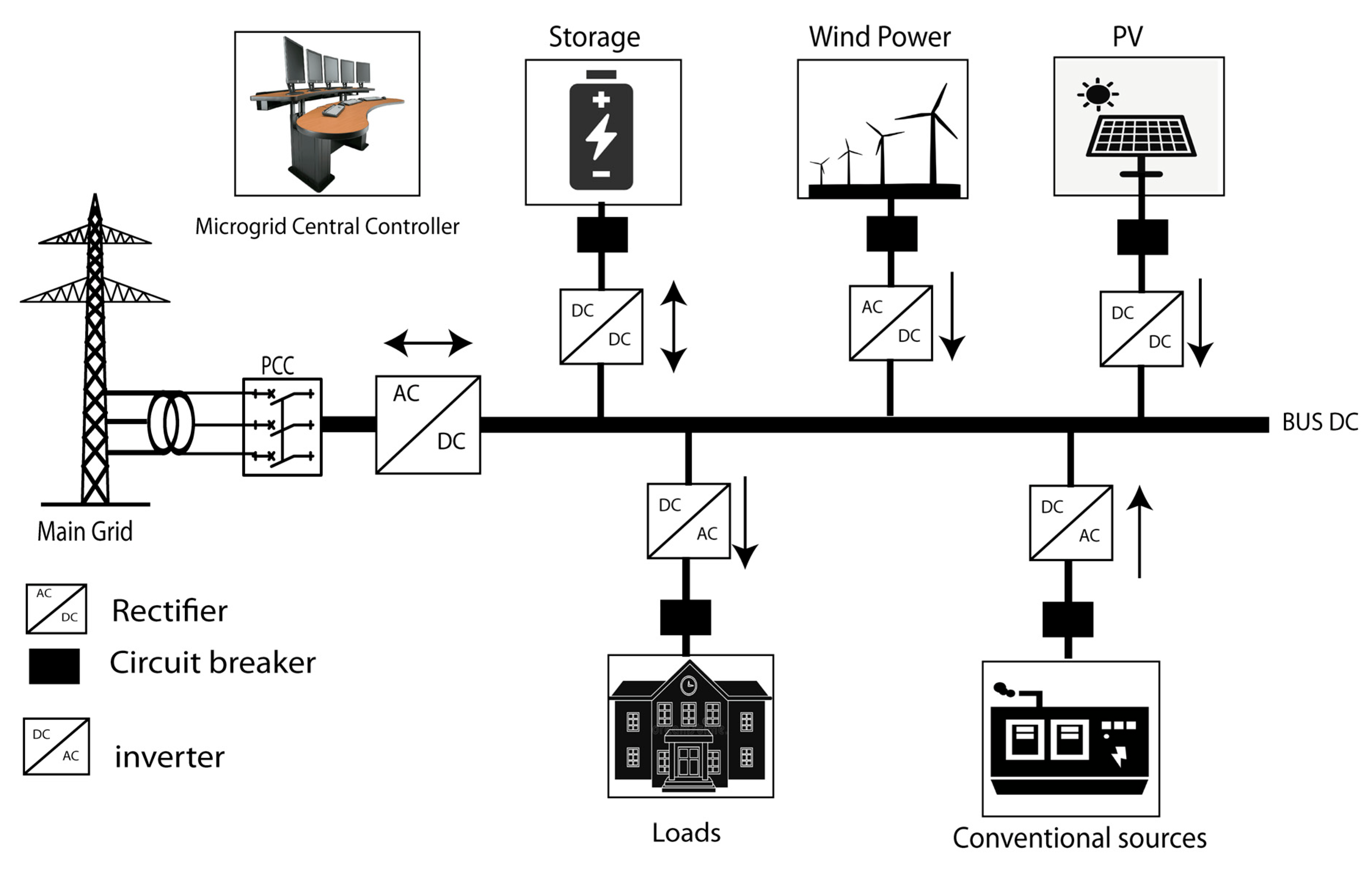 Storage

Wind Power

PV

Microgrid Central Controller

DC
DC

AC
DC

DC
DC

PCC

AC
DC

BUS DC

Main Grid

DC
AC

DC
AC

AC
DC

Rectifier

Circuit breaker

DC
AC

inverter

Loads

Conventional sources