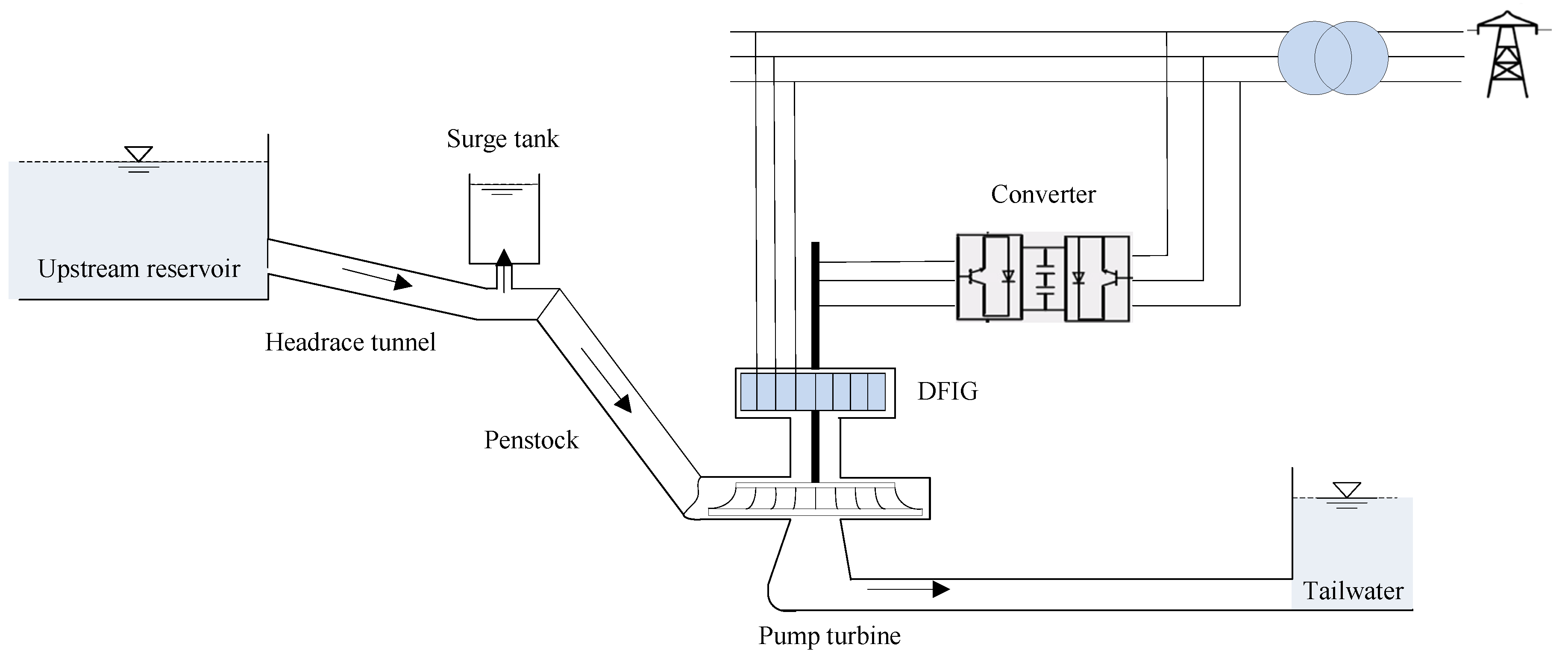 Surge tank

Converter

Upstream reservoir

Headrace tunnel

DFIG

Penstock

Tailwater

Pump turbine