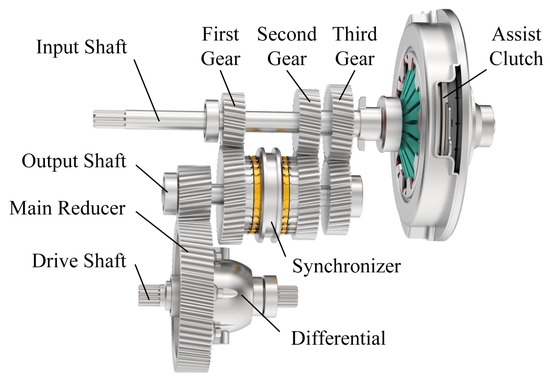 Input Shaft

First Gear

Second Gear

Third Gear

Assist Clutch

Output Shaft

Main Reducer

Drive Shaft

Synchronizer

Differential