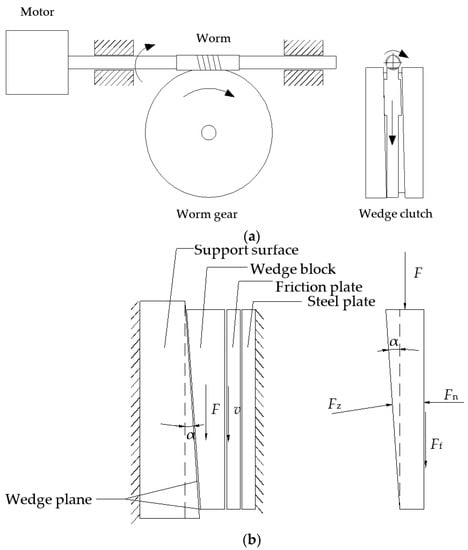 Motor

Worm

Worm gear

Wedge clutch

(a)

Support surface

Wedge block

Friction plate

Steel plate

$F$

$v$

$\alpha$

Wedge plane

$F$

$\alpha$

$F_z$

$F_n$

$F_f$

(b)