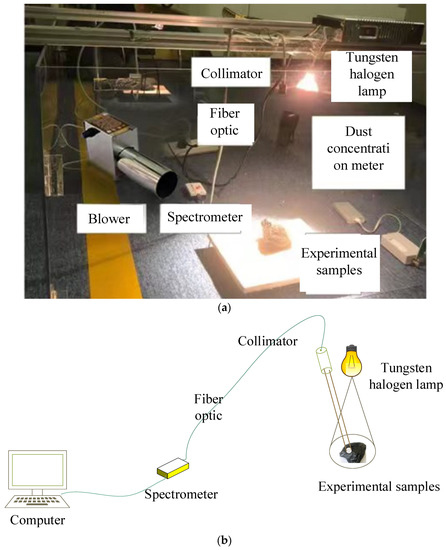 Collimator

Tungsten halogen lamp

Fiber optic

Dust concentrati on meter

Blower

Spectrometer

Experimental samples

(a)

Collimator

Tungsten halogen lamp

Fiber optic

Spectrometer

Experimental samples

Computer

(b)