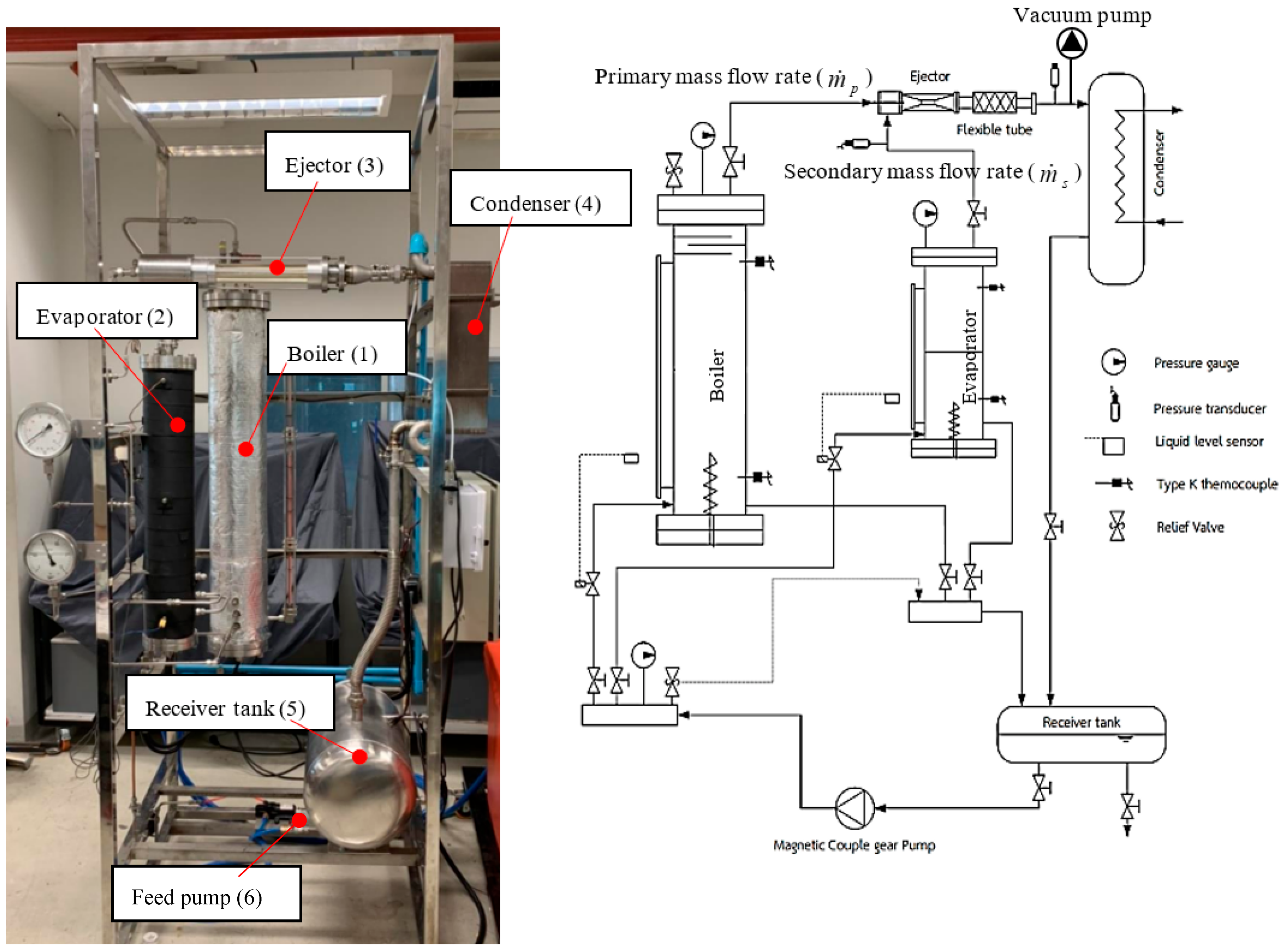 Ejector (3)

Condenser (4)

Evaporator (2)

Boiler (1)

Receiver tank (5)

Feed pump (6)

Vacuum pump

Primary mass flow rate ( $\dot{m}_p$ )

Ejector

Flexible tube

Secondary mass flow rate ( $\dot{m}_s$ )

Condenser

Boiler

Evaporator

Pressure gauge

Pressure transducer

Liquid level sensor

Type K themocouple

Relief Valve

Receiver tank

Magnetic Couple gear Pump